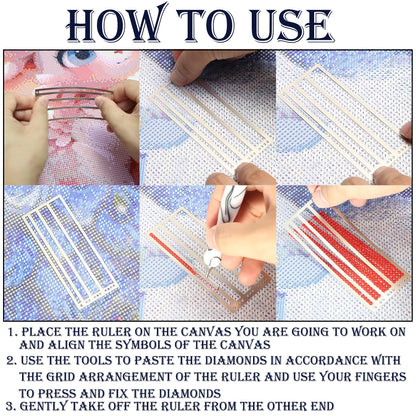 HOW TO USE

1. PLACE THE RULER ON THE CANVAS YOU ARE GOING TO WORK ON AND ALIGN THE SYMBOLS OF THE CANVAS
2. USE THE TOOLS TO PASTE THE DIAMONDS IN ACCORDANCE WITH THE GRID ARRANGEMENT OF THE RULER AND USE YOUR FINGERS TO PRESS AND FIX THE DIAMONDS
3. GENTLY TAKE OFF THE RULER FROM THE OTHER END