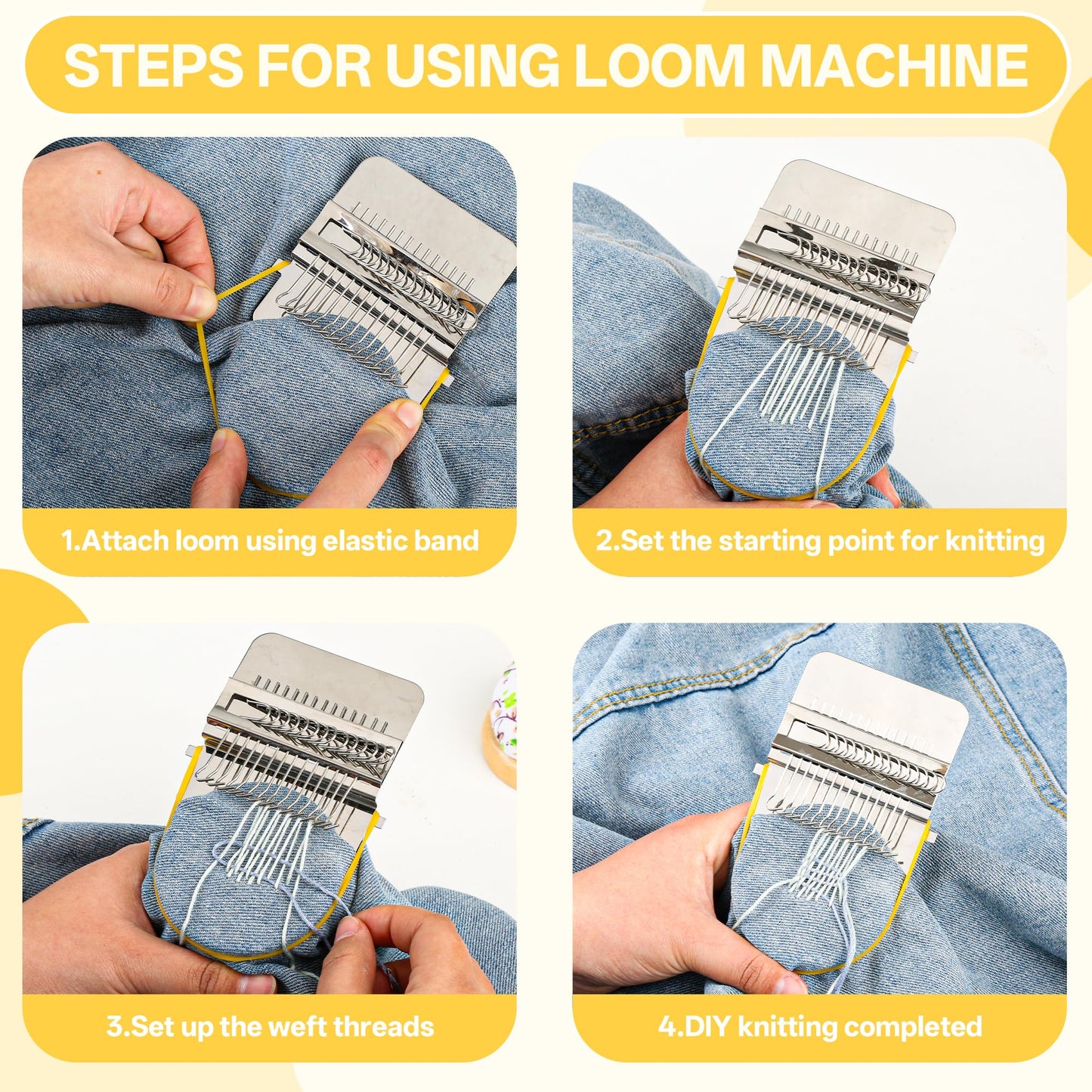 STEPS FOR USING LOOM MACHINE

1.Attach loom using elastic band

2.Set the starting point for knitting

3.Set up the weft threads

4.DIY knitting completed