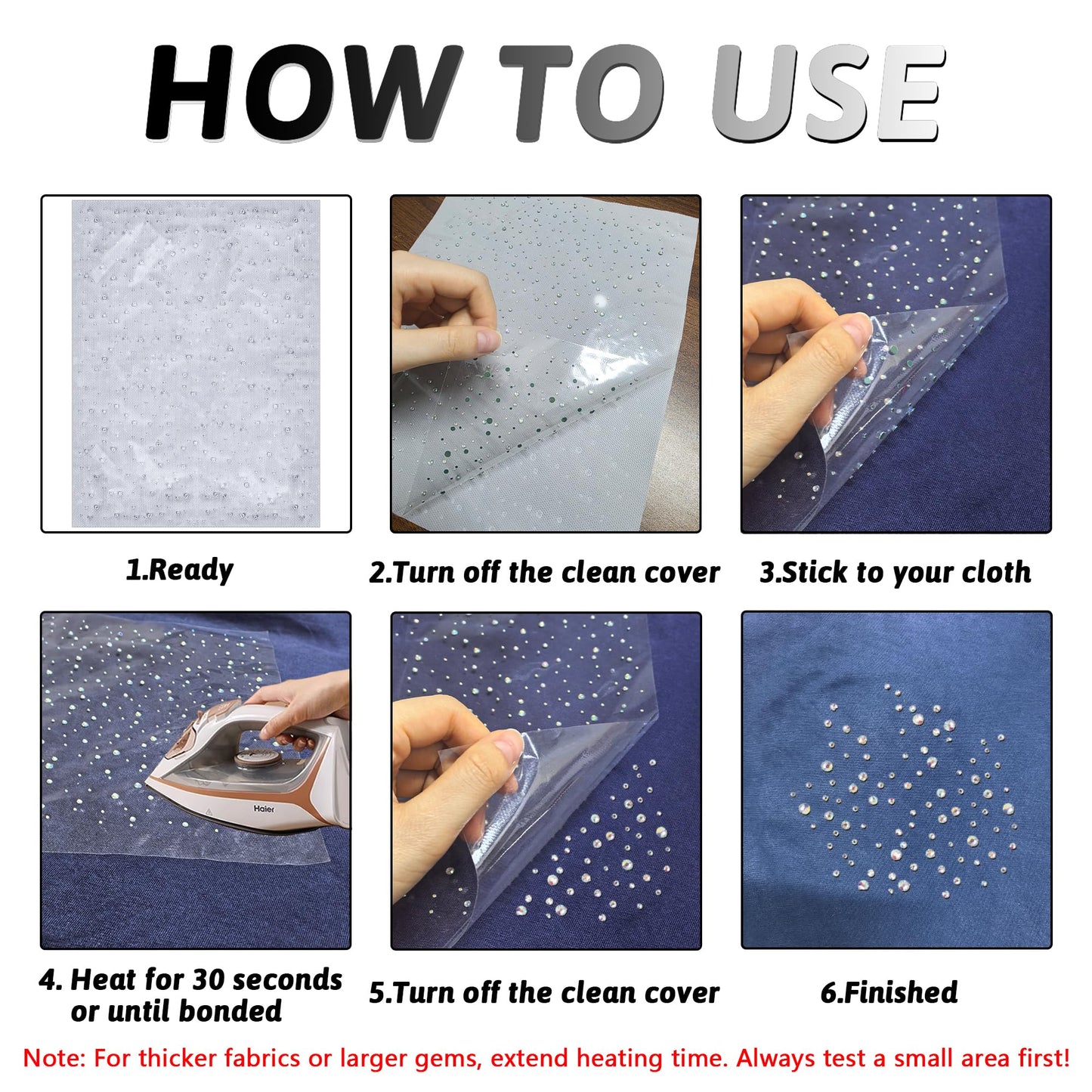 HOW TO USE

1.Ready

2.Turn off the clean cover

3.Stick to your cloth

Haier

4. Heat for 30 seconds or until bonded

5.Turn off the clean cover

6.Finished

Note: For thicker fabrics or larger gems, extend heating time. Always test a small area first!