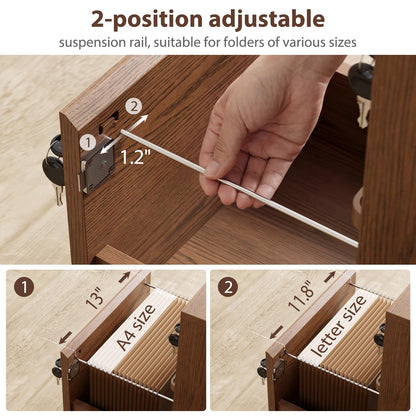 2-position adjustable
suspension rail, suitable for folders of various sizes

2
1
1.2"

1
13"
A4 size

2
11.8"
letter size