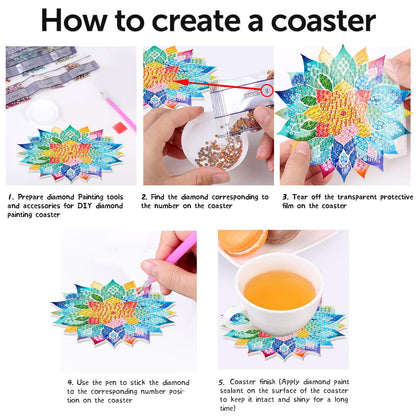 How to create a coaster

1. Prepare diamond Painting tools and accessories for DIY diamond painting coaster

2. Find the diamond corresponding to the number on the coaster

3. Tear off the transparent protective film on the coaster

4. Use the pen to stick the diamond to the corresponding number position on the coaster

5. Coaster finish (Apply diamond paint sealant on the surface of the coaster to keep it intact and shiny for a long time)