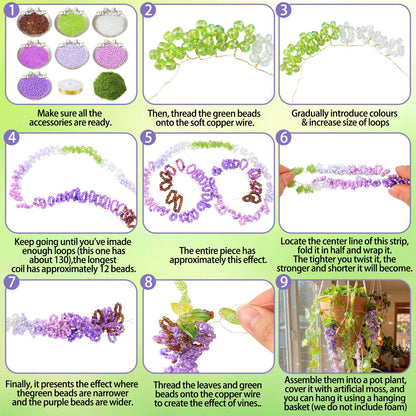 1
Make sure all the accessories are ready.

2
Then, thread the green beads onto the soft copper wire.

3
Gradually introduce colours & increase size of loops

4
Keep going until you've imade enough loops (this one has about 130),the longest coil has approximately 12 beads.

5
The entire piece has approximately this effect.

6
Locate the center line of this strip, fold it in half and wrap it. The tighter you twist it, the stronger and shorter it will become.

7
Finally, it presents the effect where thegreen beads are narrower and the purple beads are wider.

8
Thread the leaves and green beads onto the copper wire to create the effect of vines..

9
Assemble them into a pot plant, cover it with artificial moss, and you can hang it using a hanging basket (we do not include foam)