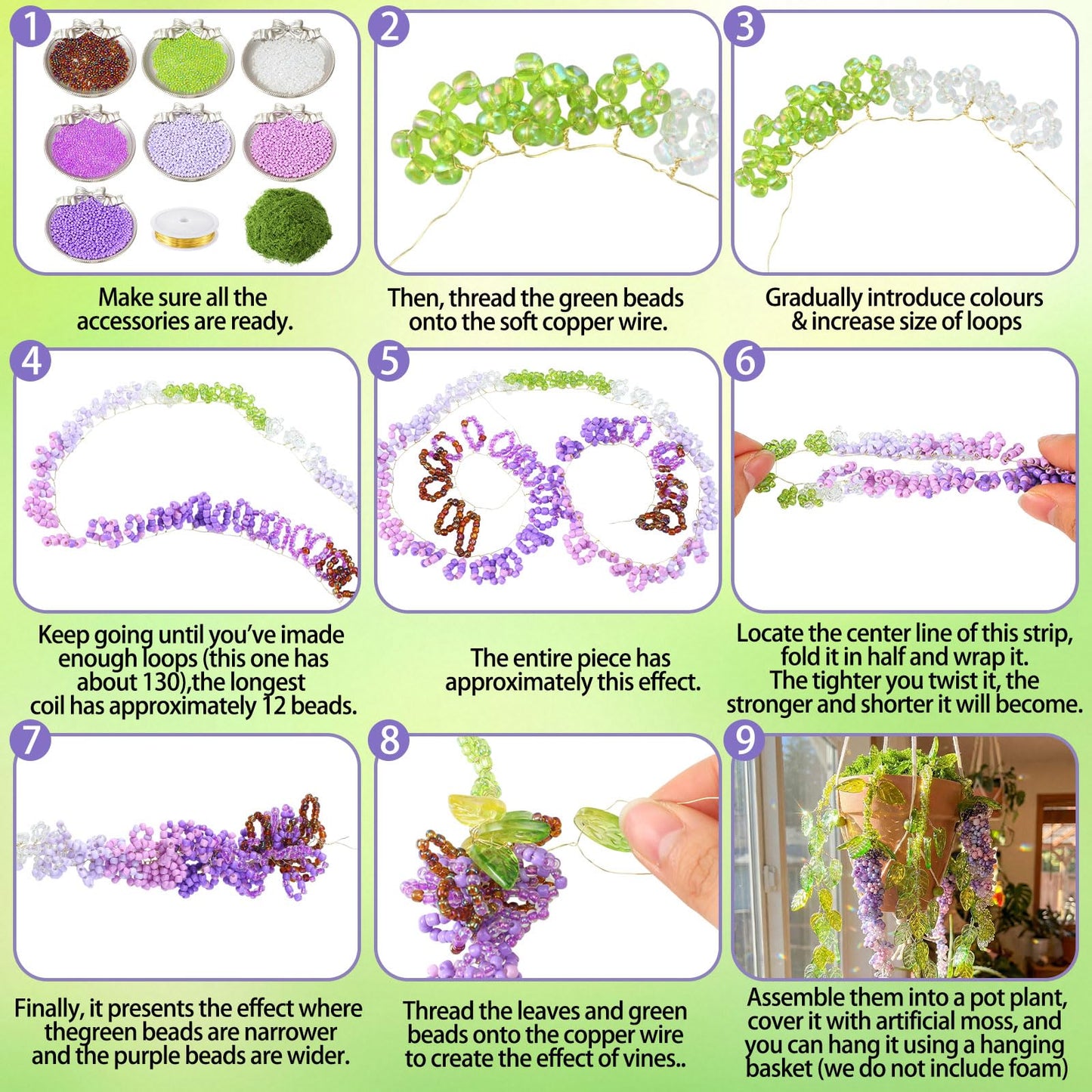 1

Make sure all the accessories are ready.

2

Then, thread the green beads onto the soft copper wire.

3

Gradually introduce colours & increase size of loops

4

Keep going until you've imade enough loops (this one has about 130),the longest coil has approximately 12 beads.

5

The entire piece has approximately this effect.

6

Locate the center line of this strip, fold it in half and wrap it. The tighter you twist it, the stronger and shorter it will become.

7

Finally, it presents the effect where thegreen beads are narrower and the purple beads are wider.

8

Thread the leaves and green beads onto the copper wire to create the effect of vines..

9

Assemble them into a pot plant, cover it with artificial moss, and you can hang it using a hanging basket (we do not include foam)