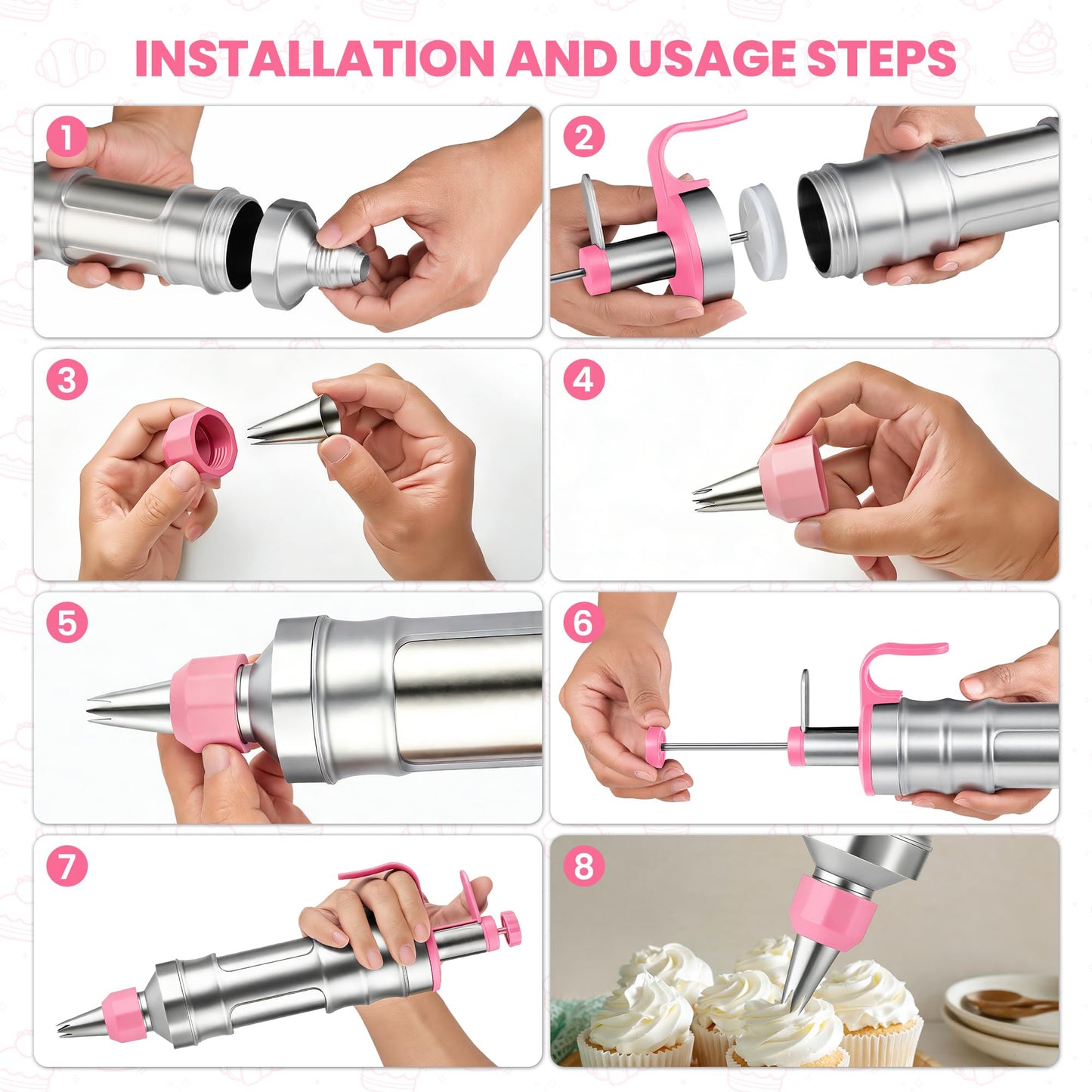 INSTALLATION AND USAGE STEPS

1

2

3

4

5

6

7

8