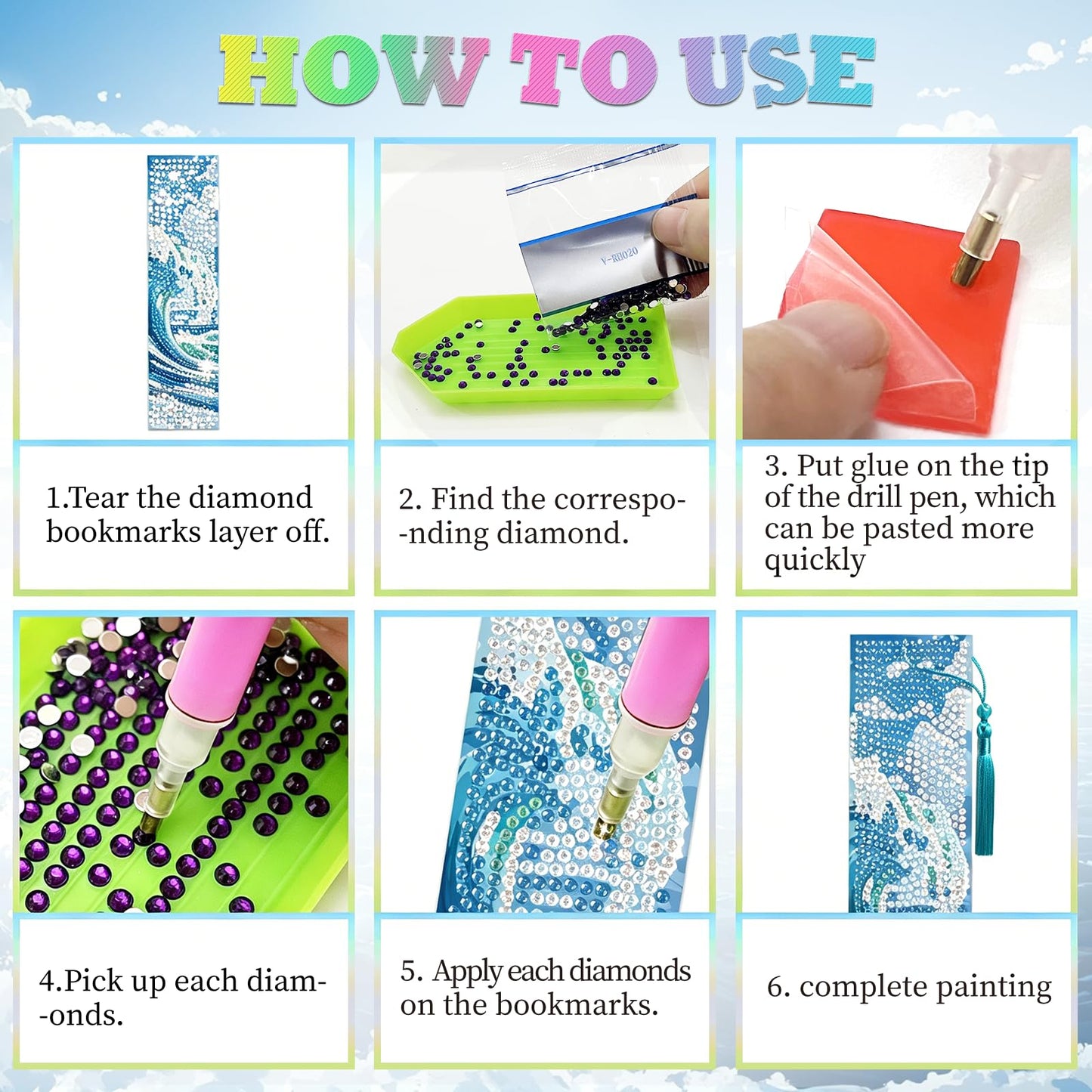 HOW TO USE

V-RH020

1.Tear the diamond bookmarks layer off.

2. Find the correspo- -nding diamond.

3. Put glue on the tip of the drill pen, which can be pasted more quickly

4.Pick up each diam- -onds.

5. Apply each diamonds on the bookmarks.

6. complete painting