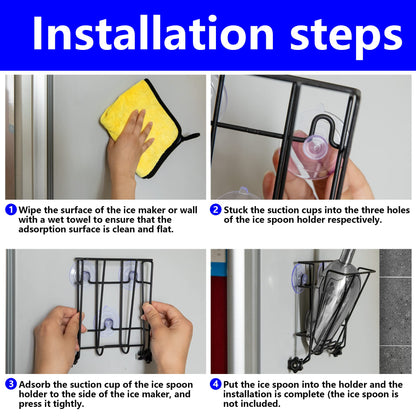 Installation steps

1 Wipe the surface of the ice maker or wall with a wet towel to ensure that the adsorption surface is clean and flat.

2 Stuck the suction cups into the three holes of the ice spoon holder respectively.

3 Adsorb the suction cup of the ice spoon holder to the side of the ice maker, and press it tightly.

4 Put the ice spoon into the holder and the installation is complete (the ice spoon is not included.