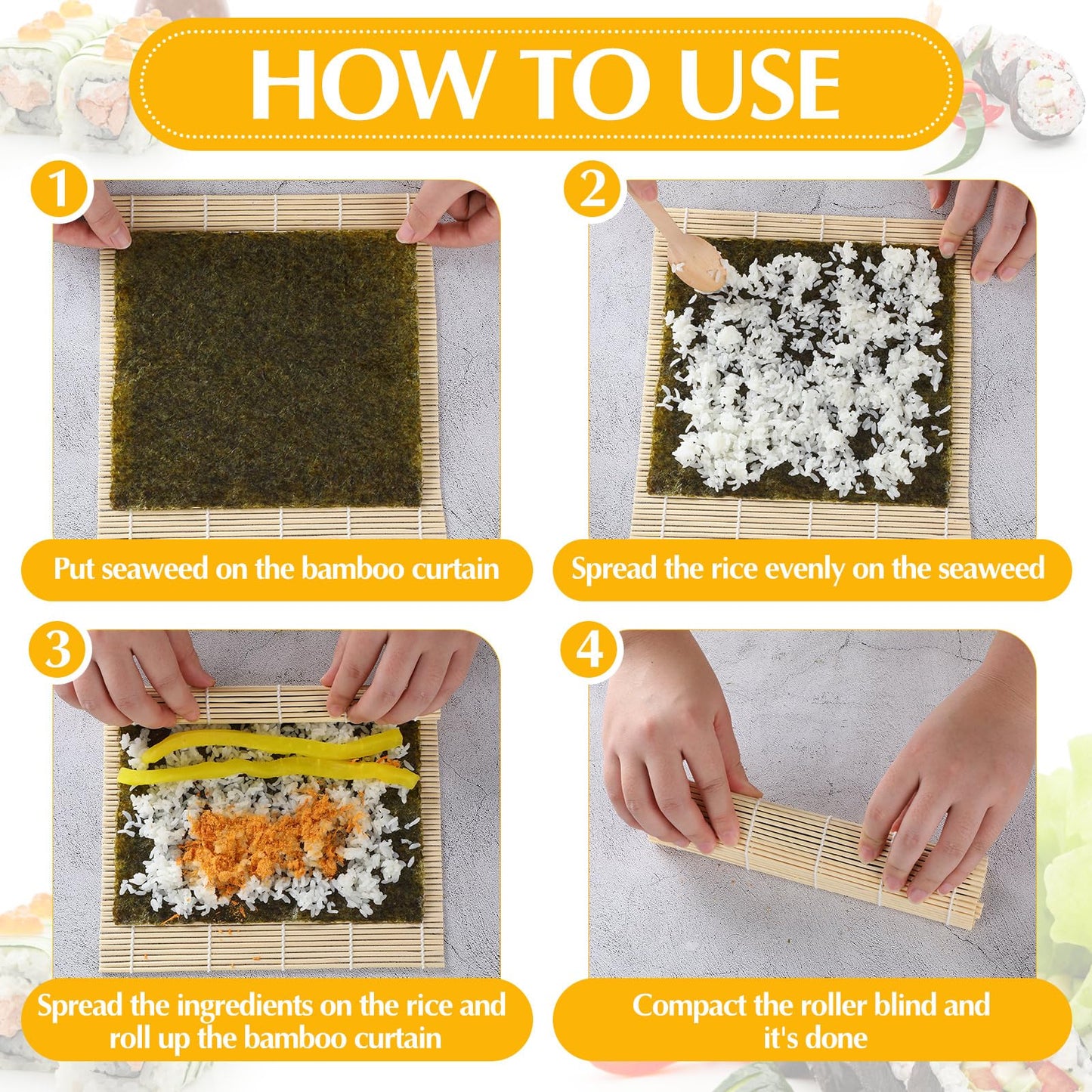 HOW TO USE

1

Put seaweed on the bamboo curtain

2

Spread the rice evenly on the seaweed

3

Spread the ingredients on the rice and roll up the bamboo curtain

4

Compact the roller blind and it's done