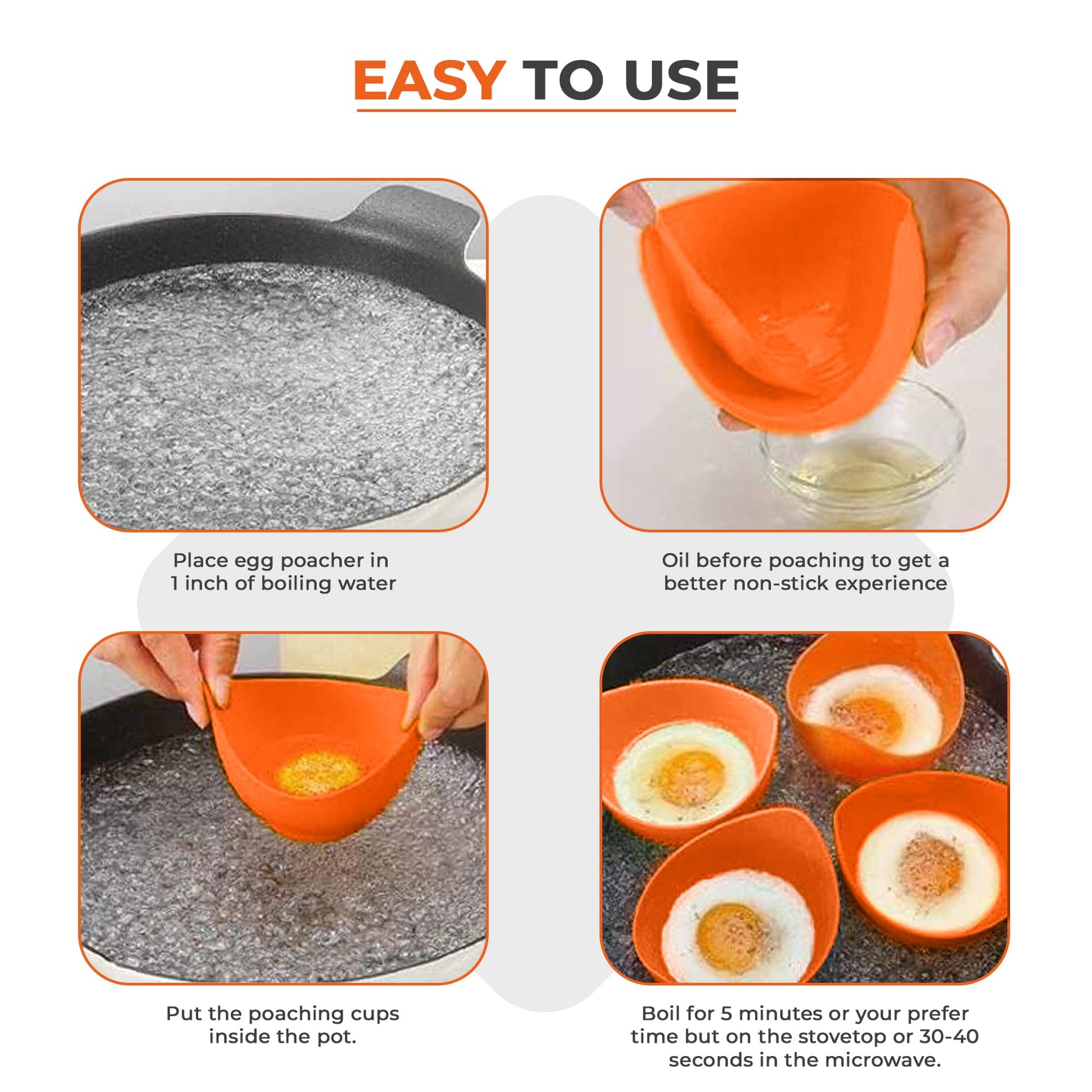 EASY TO USE

Place egg poacher in 1 inch of boiling water

Oil before poaching to get a better non-stick experience

Put the poaching cups inside the pot.

Boil for 5 minutes or your prefer time but on the stovetop or 30-40 seconds in the microwave.