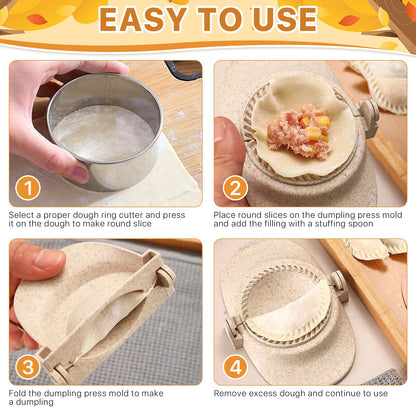 EASY TO USE

1

Select a proper dough ring cutter and press it on the dough to make round slice

2

Place round slices on the dumpling press mold and add the filling with a stuffing spoon

3

Fold the dumpling press mold to make a dumpling

4

Remove excess dough and continue to use