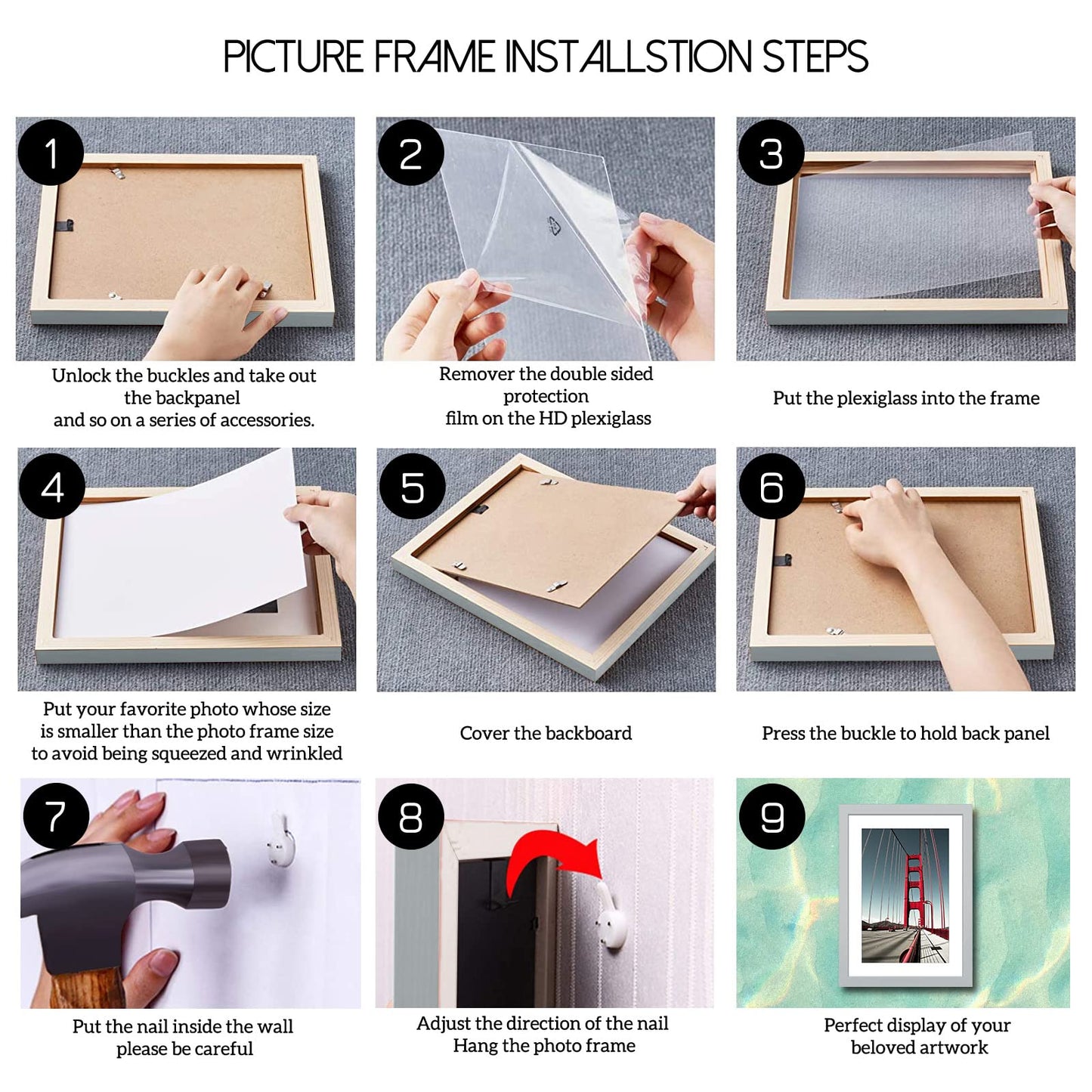 PICTURE FRAME INSTALLSTION STEPS

1

Unlock the buckles and take out the backpanel and so on a series of accessories.

2

Remover the double sided protection film on the HD plexiglass

3

Put the plexiglass into the frame

4

Put your favorite photo whose size is smaller than the photo frame size to avoid being squeezed and wrinkled

5

Cover the backboard

6

Press the buckle to hold back panel

7

Put the nail inside the wall please be careful

8

Adjust the direction of the nail Hang the photo frame

9

Perfect display of your beloved artwork