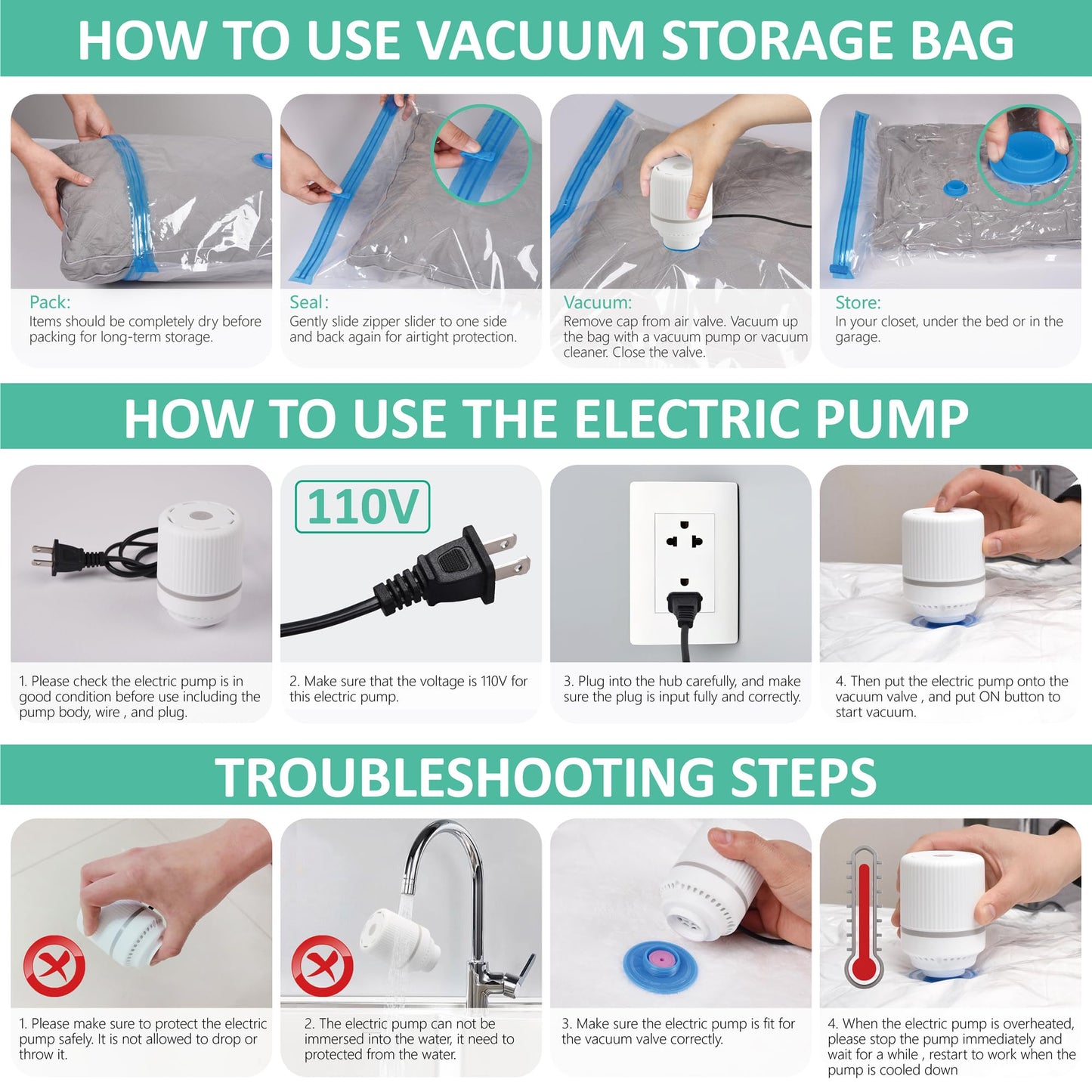 HOW TO USE VACUUM STORAGE BAG

Pack:
Items should be completely dry before packing for long-term storage.

Seal:
Gently slide zipper slider to one side and back again for airtight protection.

Vacuum:
Remove cap from air valve. Vacuum up the bag with a vacuum pump or vacuum cleaner. Close the valve.

Store:
In your closet, under the bed or in the garage.

HOW TO USE THE ELECTRIC PUMP

110V

1. Please check the electric pump is in good condition before use including the pump body, wire , and plug.

2. Make sure that the voltage is 110V for this electric pump.

3. Plug into the hub carefully, and make sure the plug is input fully and correctly.

4. Then put the electric pump onto the vacuum valve , and put ON button to start vacuum.

TROUBLESHOOTING STEPS

1. Please make sure to protect the electric pump safely. It is not allowed to drop or throw it.

2. The electric pump can not be immersed into the water, it need to protected from the water.

3. Make sure the electric pump is fit for the vacuum valve correctly.

4. When the electric pump is overheated, please stop the pump immediately and wait for a while , restart to work when the pump is cooled down