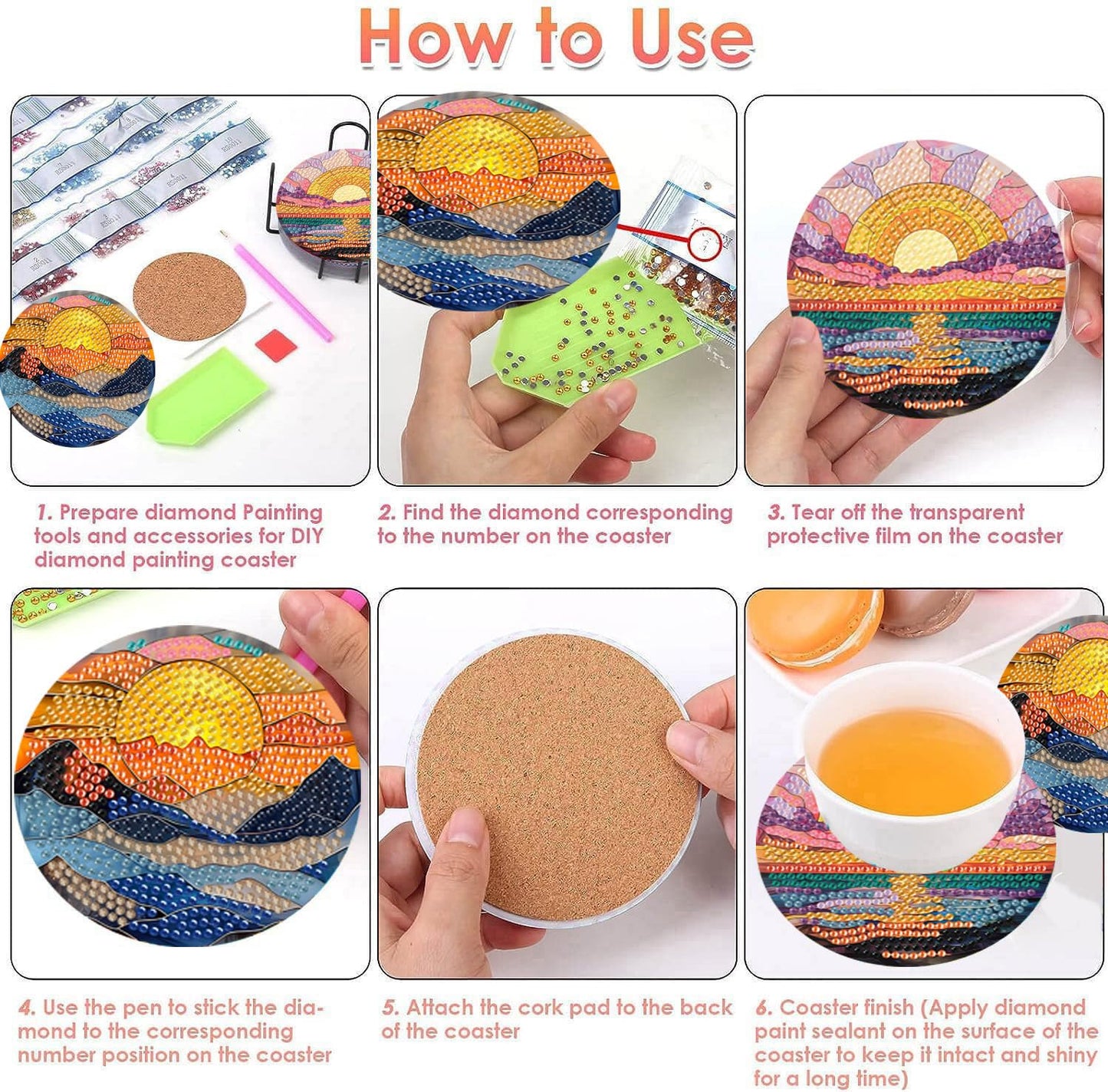 How to Use

1. Prepare diamond Painting tools and accessories for DIY diamond painting coaster

2. Find the diamond corresponding to the number on the coaster

3. Tear off the transparent protective film on the coaster

4. Use the pen to stick the diamond to the corresponding number position on the coaster

5. Attach the cork pad to the back of the coaster

6. Coaster finish (Apply diamond paint sealant on the surface of the coaster to keep it intact and shiny for a long time)