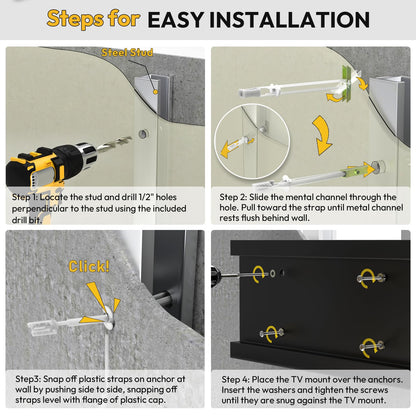 Steps for EASY INSTALLATION

Steel Stud

Step 1: Locate the stud and drill 1/2" holes perpendicular to the stud using the included drill bit.

Step 2: Slide the mental channel through the hole. Pull toward the strap until metal channel rests flush behind wall.

Click!

Step3: Snap off plastic straps on anchor at wall by pushing side to side, snapping off straps level with flange of plastic cap.

Step 4: Place the TV mount over the anchors. Insert the washers and tighten the screws until they are snug against the TV mount.