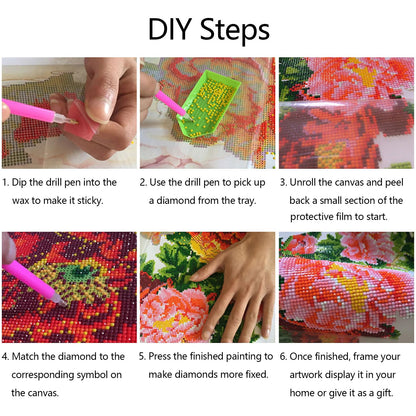 DIY Steps

1. Dip the drill pen into the wax to make it sticky.

2. Use the drill pen to pick up a diamond from the tray.

3. Unroll the canvas and peel back a small section of the protective film to start.

4. Match the diamond to the corresponding symbol on the canvas.

5. Press the finished painting to make diamonds more fixed.

6. Once finished, frame your artwork display it in your home or give it as a gift.