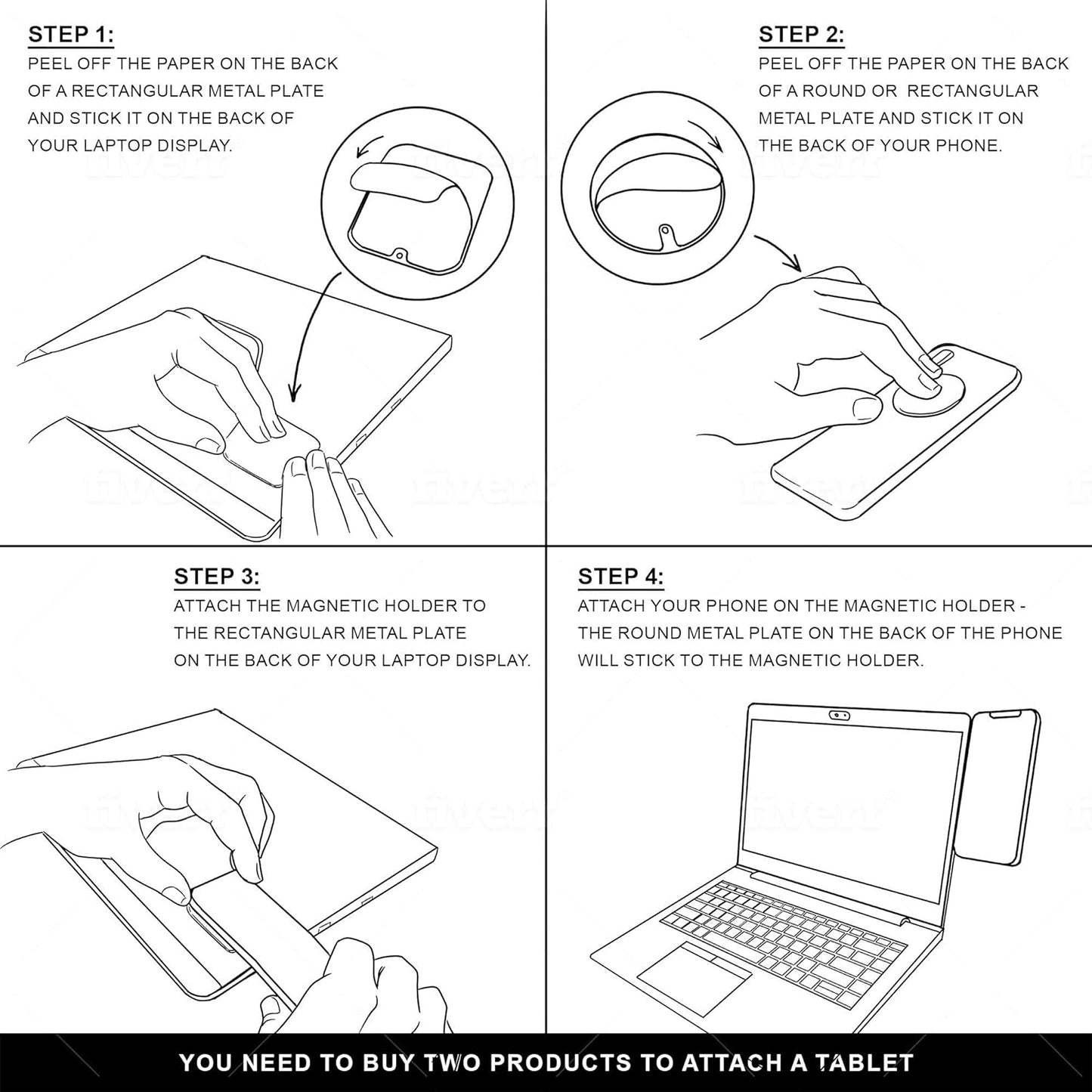 STEP 1:
PEEL OFF THE PAPER ON THE BACK OF A RECTANGULAR METAL PLATE AND STICK IT ON THE BACK OF YOUR LAPTOP DISPLAY.

STEP 2:
PEEL OFF THE PAPER ON THE BACK OF A ROUND OR RECTANGULAR METAL PLATE AND STICK IT ON THE BACK OF YOUR PHONE.

STEP 3:
ATTACH THE MAGNETIC HOLDER TO THE RECTANGULAR METAL PLATE ON THE BACK OF YOUR LAPTOP DISPLAY.

STEP 4:
ATTACH YOUR PHONE ON THE MAGNETIC HOLDER - THE ROUND METAL PLATE ON THE BACK OF THE PHONE WILL STICK TO THE MAGNETIC HOLDER.

YOU NEED TO BUY TWO PRODUCTS TO ATTACH A TABLET