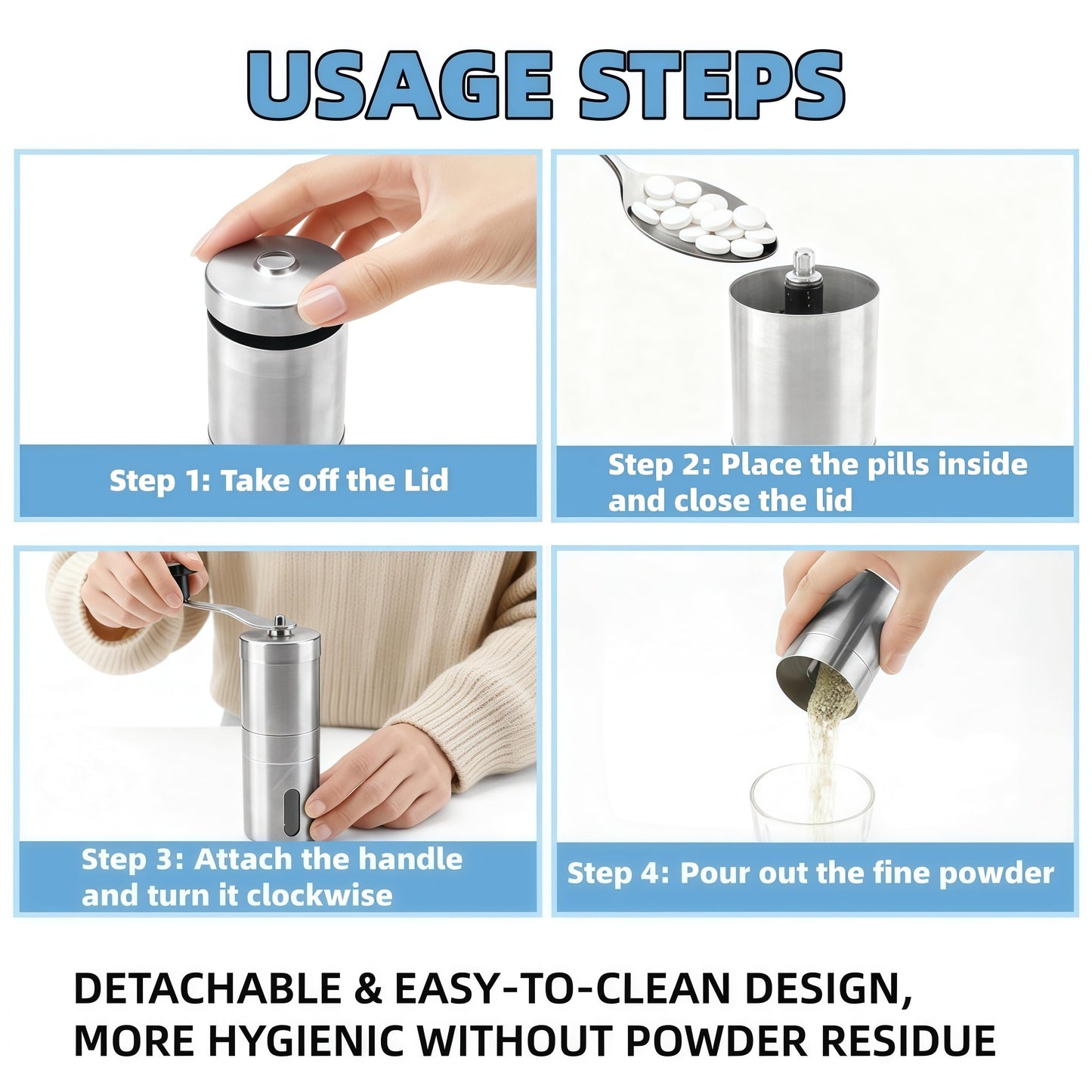 USAGE STEPS

Step 1: Take off the Lid

Step 2: Place the pills inside and close the lid

Step 3: Attach the handle and turn it clockwise

Step 4: Pour out the fine powder

DETACHABLE & EASY-TO-CLEAN DESIGN, MORE HYGIENIC WITHOUT POWDER RESIDUE