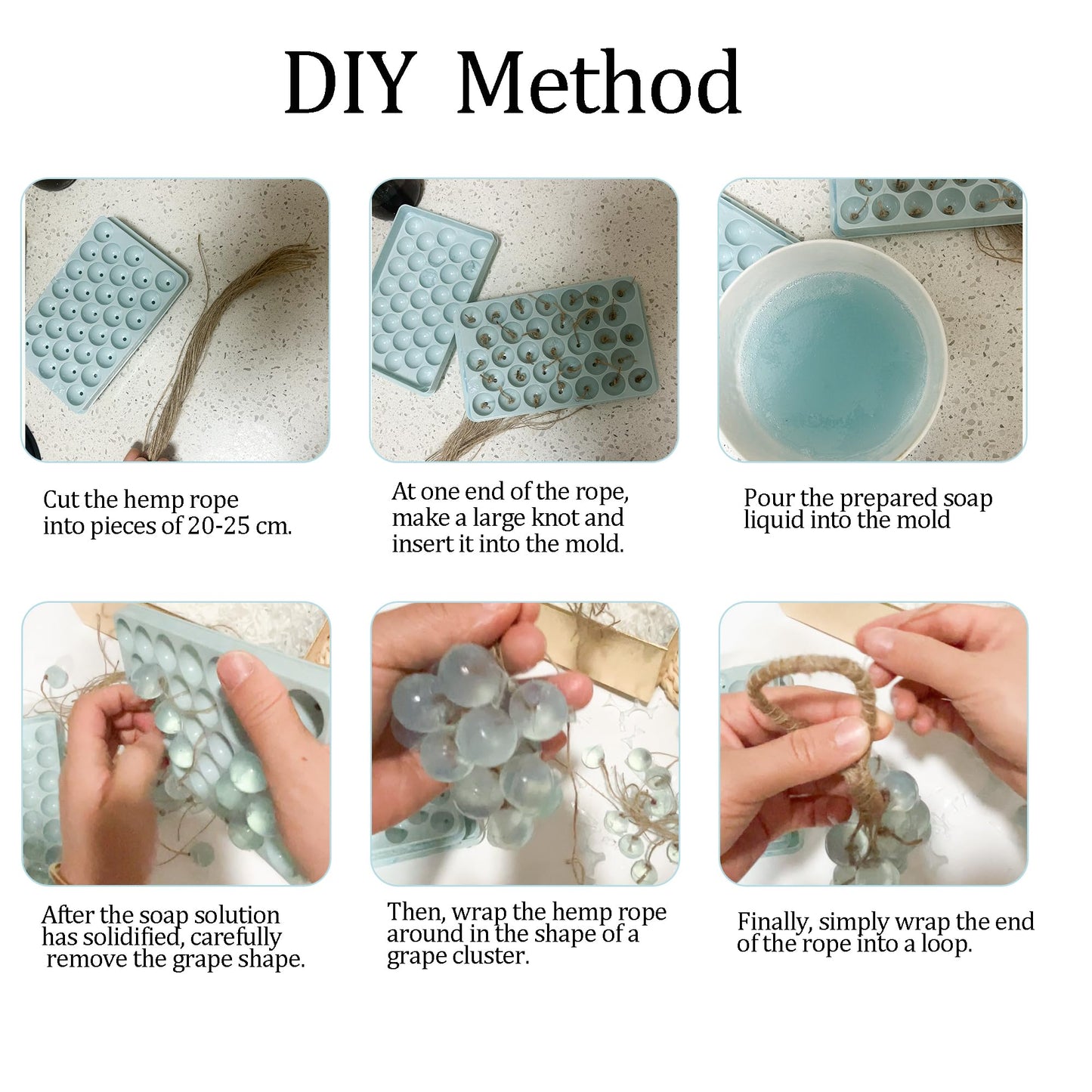 DIY Method

Cut the hemp rope into pieces of 20-25 cm.

At one end of the rope, make a large knot and insert it into the mold.

Pour the prepared soap liquid into the mold

After the soap solution has solidified, carefully remove the grape shape.

Then, wrap the hemp rope around in the shape of a grape cluster.

Finally, simply wrap the end of the rope into a loop.