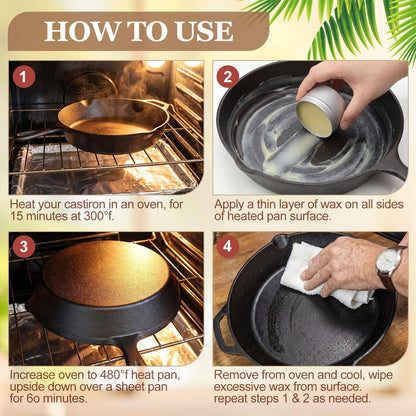 HOW TO USE

1

Heat your castiron in an oven, for 15 minutes at 300°f.

2

Apply a thin layer of wax on all sides of heated pan surface.

3

Increase oven to 480°f heat pan, upside down over a sheet pan for 6o minutes.

4

Remove from oven and cool, wipe excessive wax from surface. repeat steps 1 & 2 as needed.