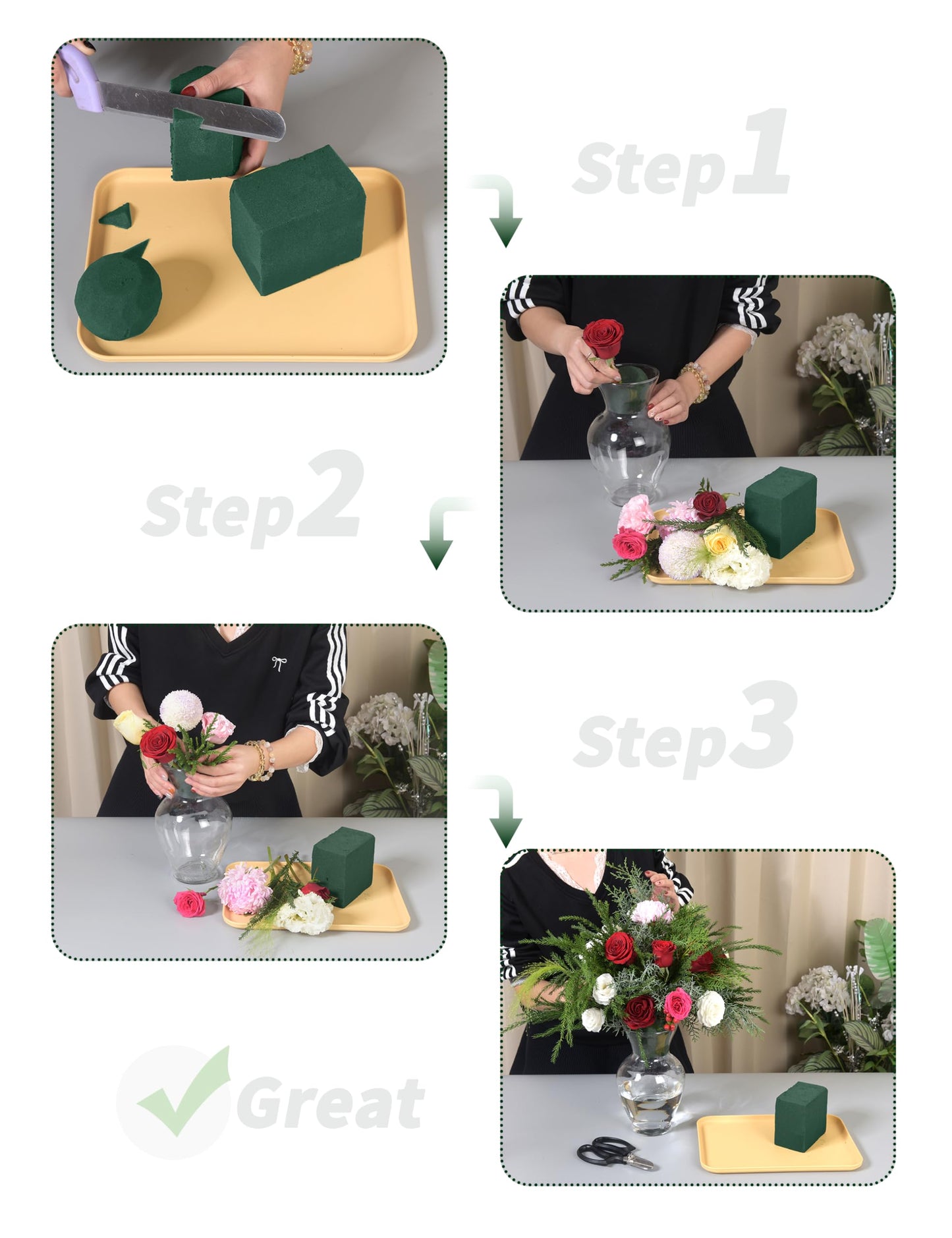 Step1

Step2

Step3

Great