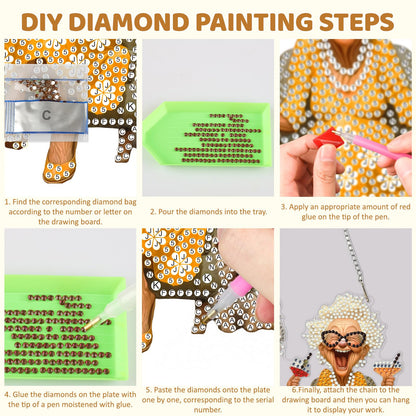 DIY DIAMOND PAINTING STEPS

C

1. Find the corresponding diamond bag according to the number or letter on the drawing board.

2. Pour the diamonds into the tray.

3. Apply an appropriate amount of red glue on the tip of the pen.

4. Glue the diamonds on the plate with the tip of a pen moistened with glue.

5. Paste the diamonds onto the plate one by one, corresponding to the serial number.

6.Finally, attach the chain to the drawing board and then you can hang it to display your work.