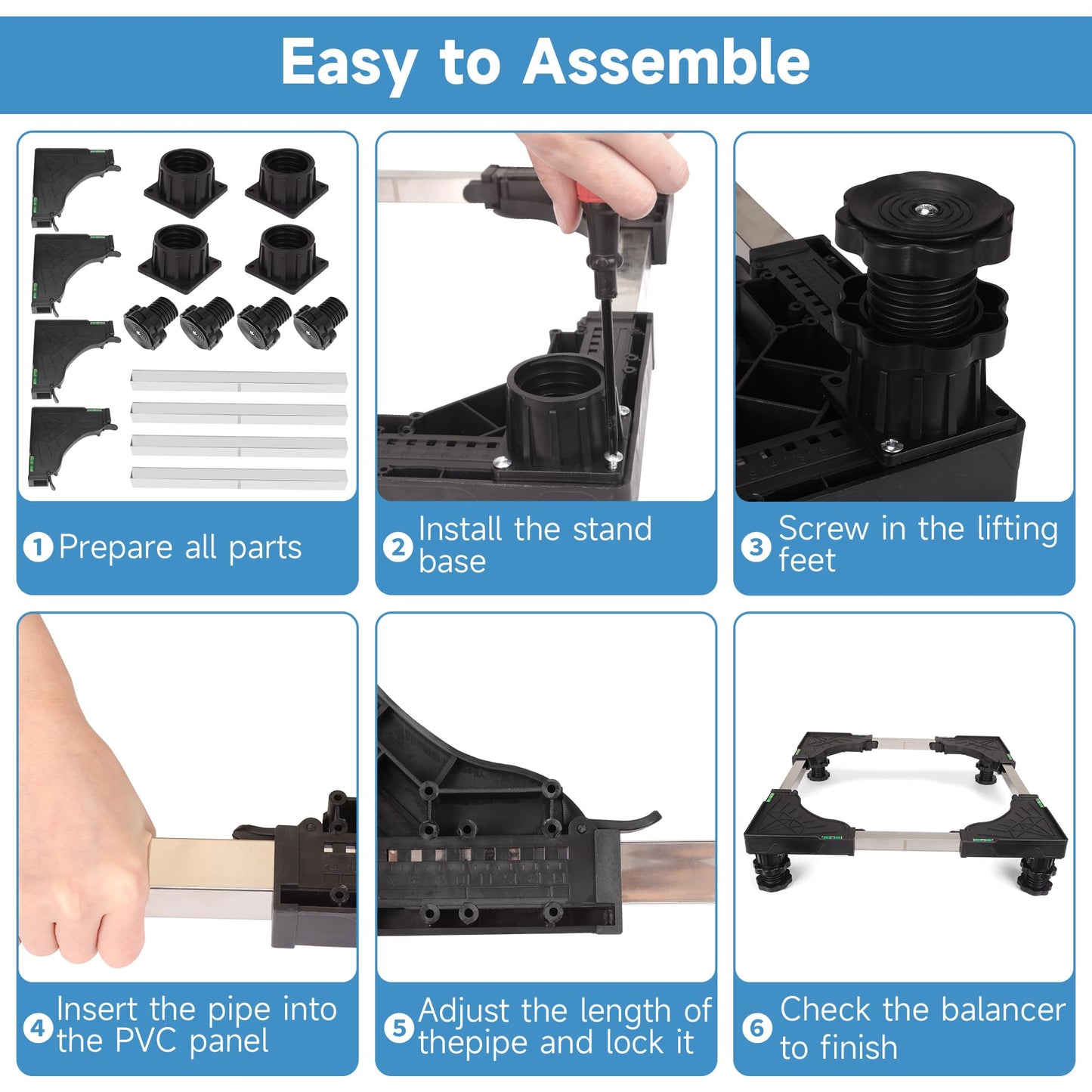 Easy to Assemble

1 Prepare all parts

2 Install the stand base

3 Screw in the lifting feet

4 Insert the pipe into the PVC panel

5 Adjust the length of thepipe and lock it

6 Check the balancer to finish