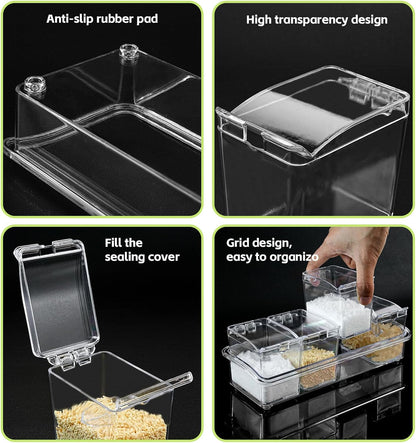 Anti-slip rubber pad

High transparency design

Fill the sealing cover

Grid design, easy to organizo