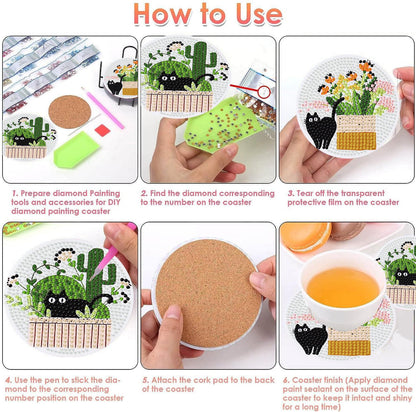 How to Use

1. Prepare diamond Painting tools and accessories for DIY diamond painting coaster

2. Find the diamond corresponding to the number on the coaster

3. Tear off the transparent protective film on the coaster

4. Use the pen to stick the diamond to the corresponding number position on the coaster

5. Attach the cork pad to the back of the coaster

6. Coaster finish (Apply diamond paint sealant on the surface of the coaster to keep it intact and shiny for a long time)