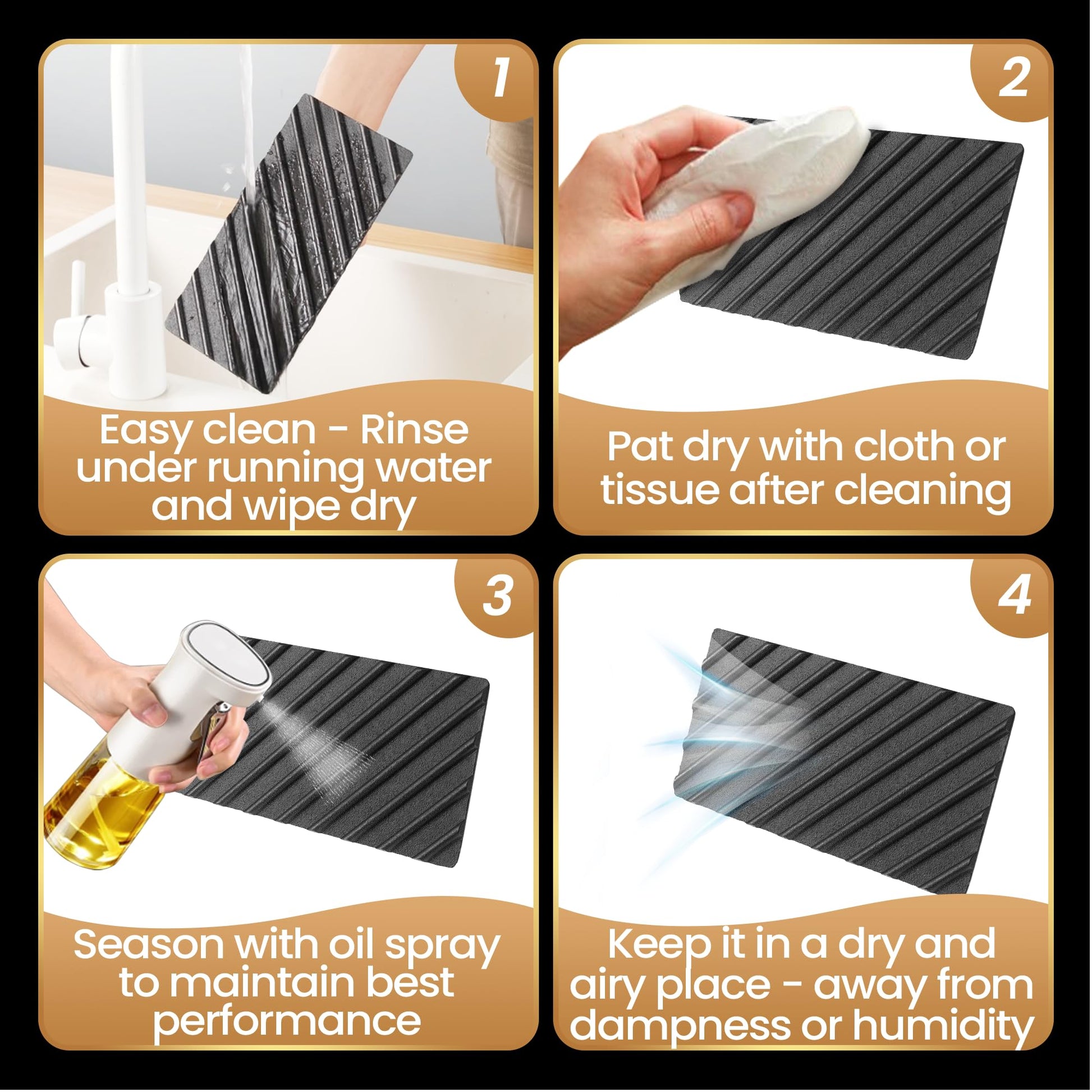 1

Easy clean - Rinse under running water and wipe dry

2

Pat dry with cloth or tissue after cleaning

3

Season with oil spray to maintain best performance

4

Keep it in a dry and airy place - away from dampness or humidity