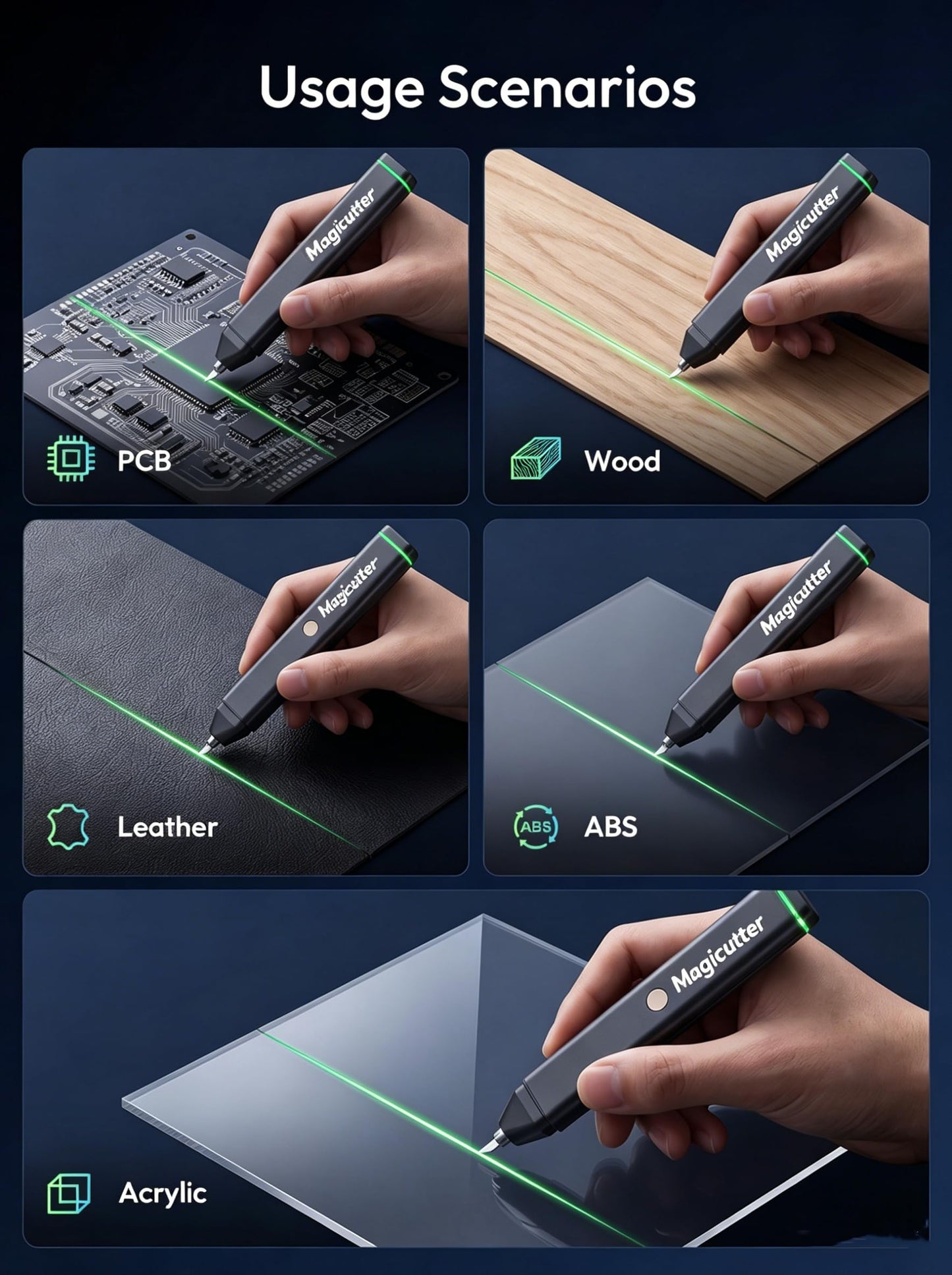 Usage Scenarios

Magicutter

PCB

Magicutter

Wood

Magicutter

Leather

Magicutter

ABS

ABS

Magicutter

Acrylic