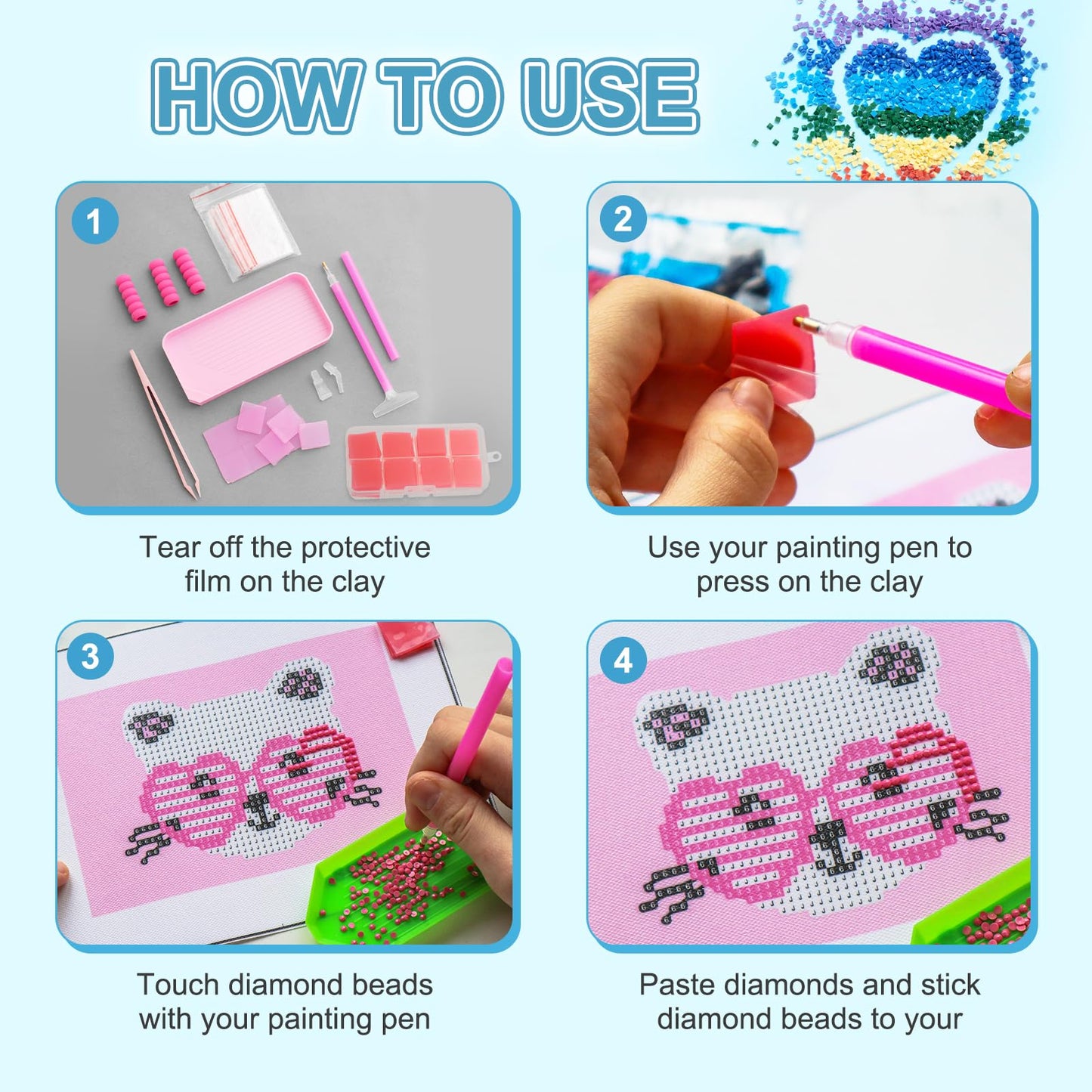 HOW TO USE

1

Tear off the protective film on the clay

2

Use your painting pen to press on the clay

3

Touch diamond beads with your painting pen

4

Paste diamonds and stick diamond beads to your