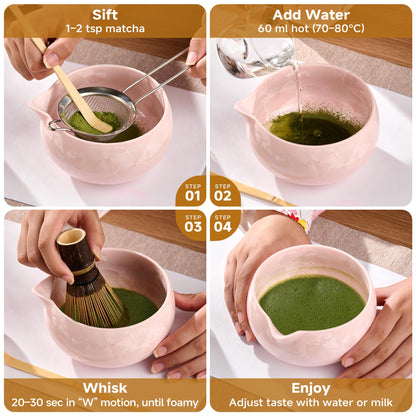 Sift
1–2 tsp matcha

STEP
01

Add Water
60 ml hot (70–80°C)

STEP
02

STEP
03

Whisk
20–30 sec in "W" motion, until foamy

STEP
04

Enjoy
Adjust taste with water or milk