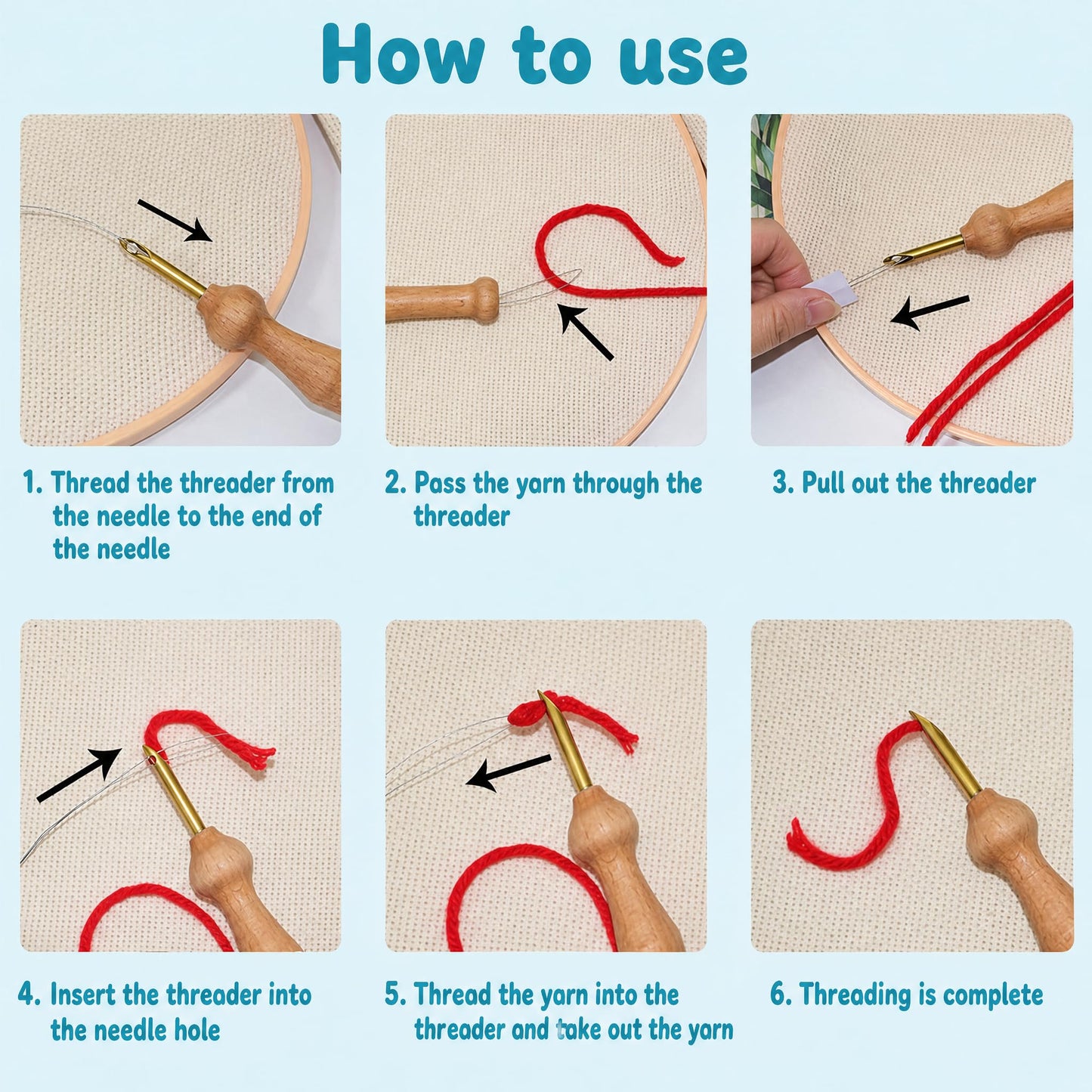 How to use

1. Thread the threader from the needle to the end of the needle

2. Pass the yarn through the threader

3. Pull out the threader

4. Insert the threader into the needle hole

5. Thread the yarn into the threader and take out the yarn

6. Threading is complete