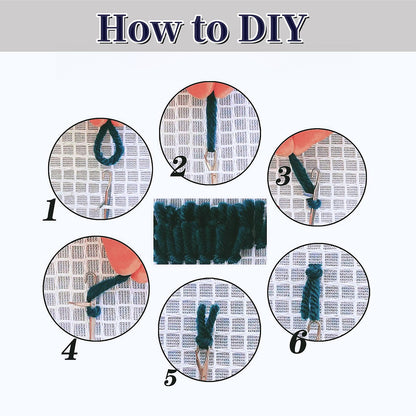 How to DIY

1

2

3

4

5

6