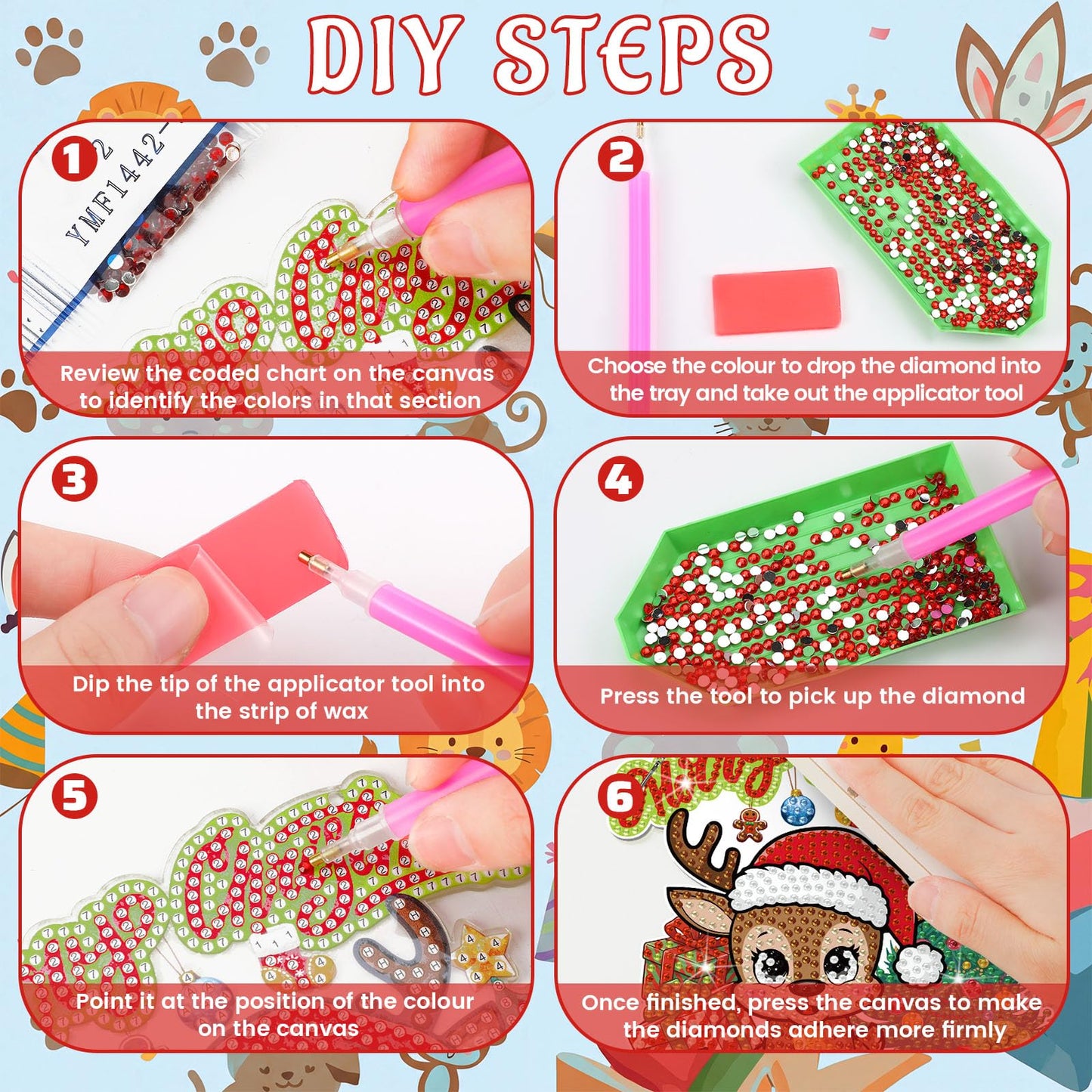 DIY STEPS

1

2
YMF1442-

Review the coded chart on the canvas to identify the colors in that section

2

Choose the colour to drop the diamond into the tray and take out the applicator tool

3

Dip the tip of the applicator tool into the strip of wax

4

Press the tool to pick up the diamond

5

Point it at the position of the colour on the canvas

6

Once finished, press the canvas to make the diamonds adhere more firmly