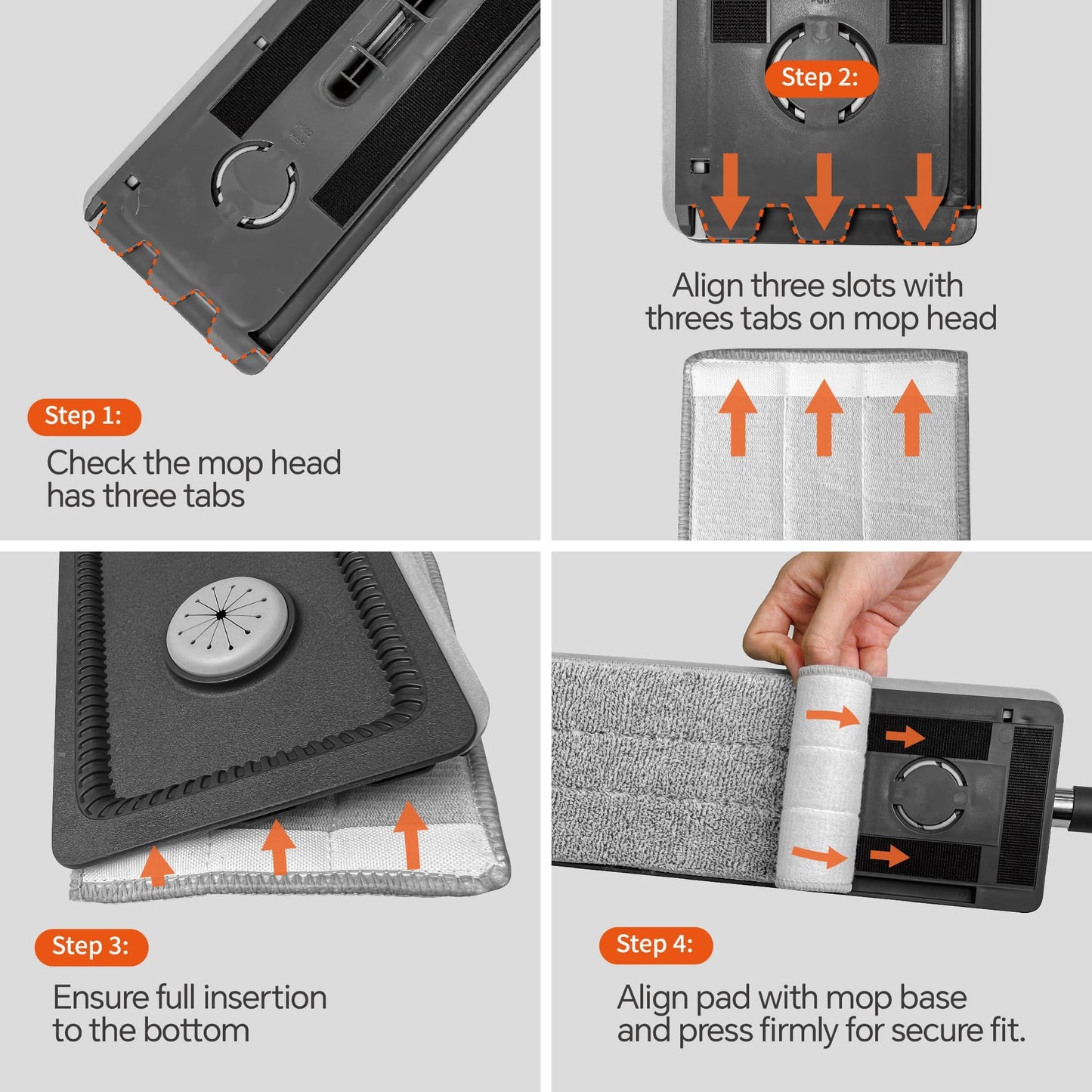 Step 1:
Check the mop head has three tabs

Step 2:
Align three slots with threes tabs on mop head

Step 3:
Ensure full insertion to the bottom

Step 4:
Align pad with mop base and press firmly for secure fit.