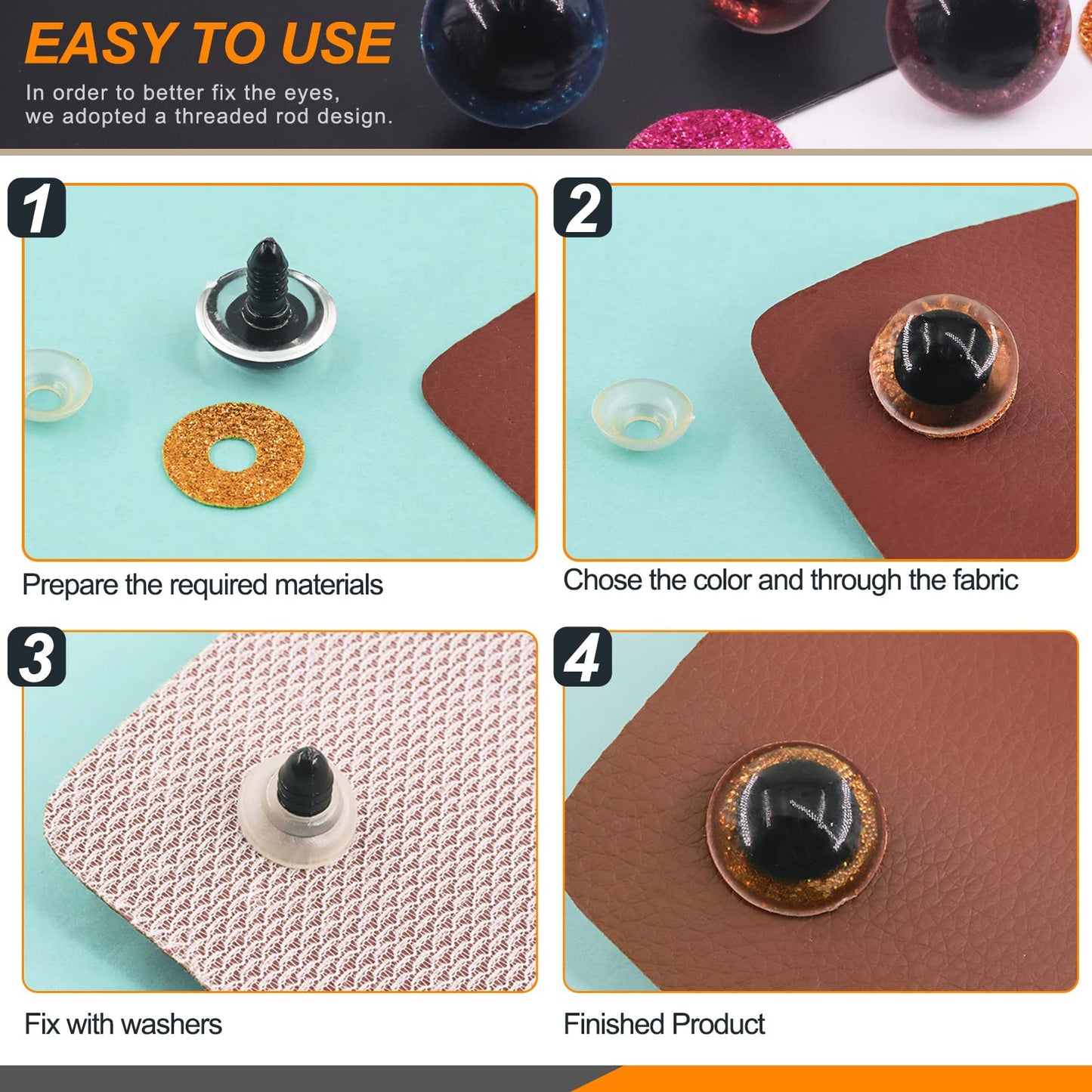 EASY TO USE

In order to better fix the eyes, we adopted a threaded rod design.

1

Prepare the required materials

2

Chose the color and through the fabric

3

Fix with washers

4

Finished Product