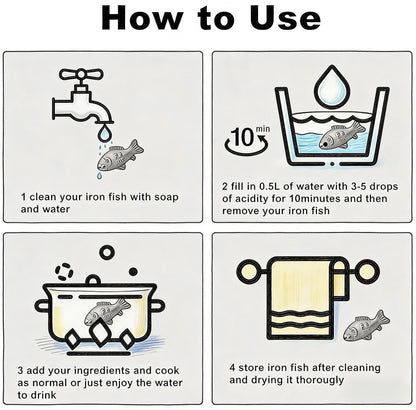 How to Use

1 clean your iron fish with soap and water

10 min

2 fill in 0.5L of water with 3-5 drops of acidity for 10minutes and then remove your iron fish

3 add your ingredients and cook as normal or just enjoy the water to drink

4 store iron fish after cleaning and drying it thorougly