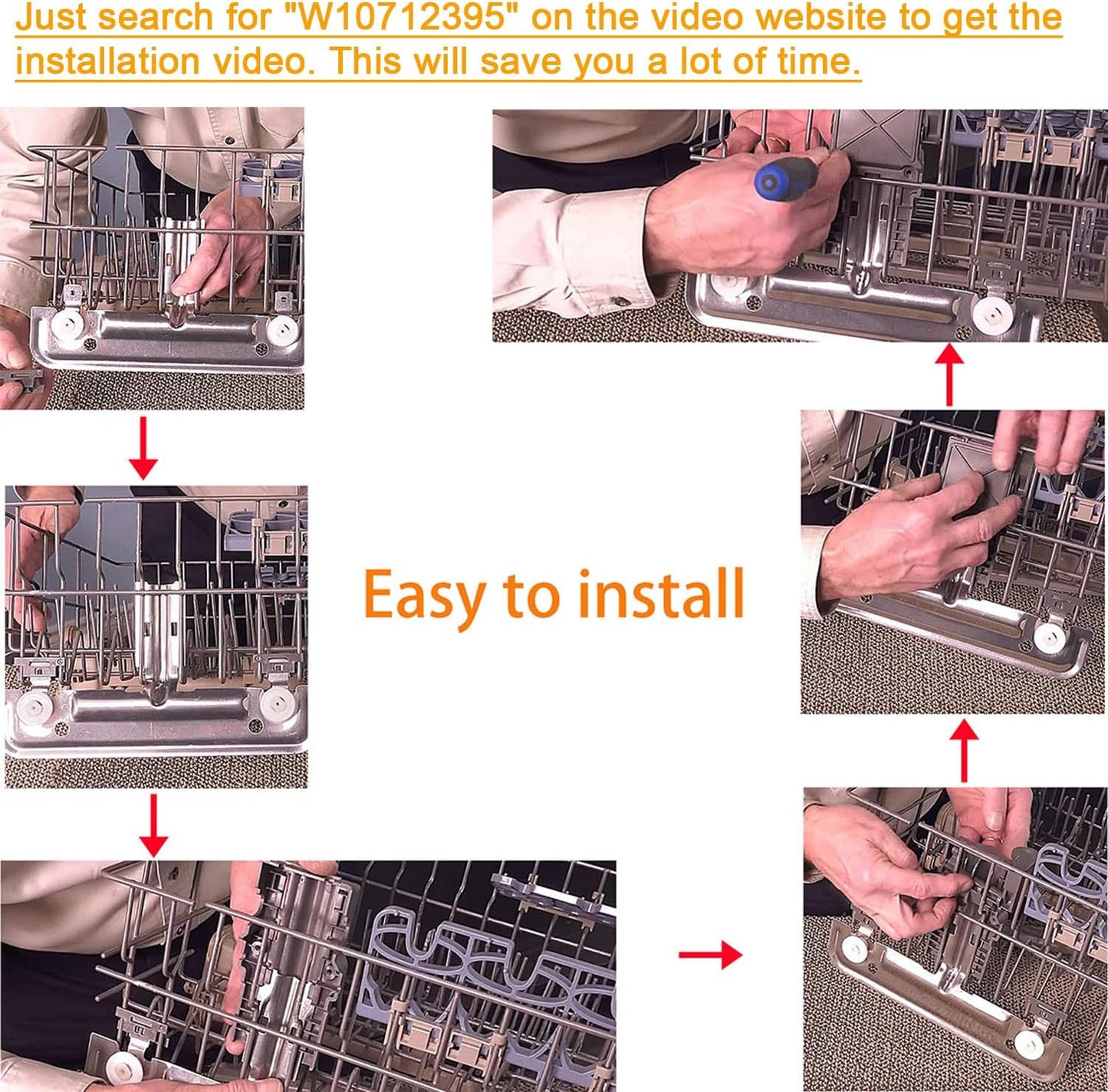 Just search for "W10712395" on the video website to get the installation video. This will save you a lot of time.

Easy to install