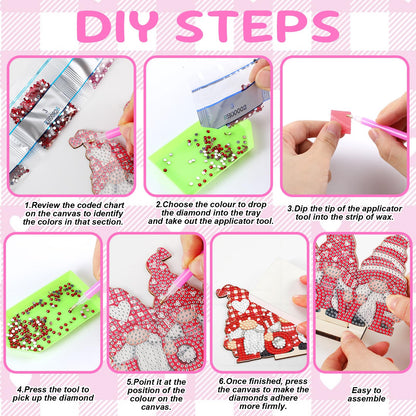 DIY STEPS

1.Review the coded chart on the canvas to identify the colors in that section.

2.Choose the colour to drop the diamond into the tray and take out the applicator tool.

3.Dip the tip of the applicator tool into the strip of wax.

4.Press the tool to pick up the diamond

5.Point it at the position of the colour on the canvas.

6.Once finished, press the canvas to make the diamonds adhere more firmly.

Easy to assemble