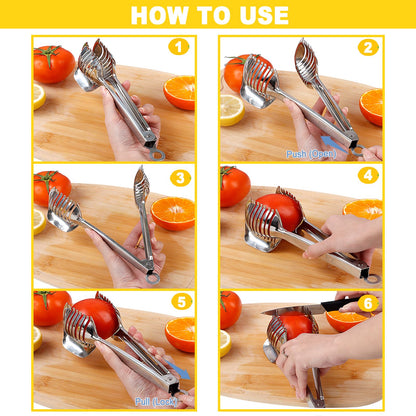 HOW TO USE

1

2

Push (Open)

3

4

5

Pull (Lock)

6