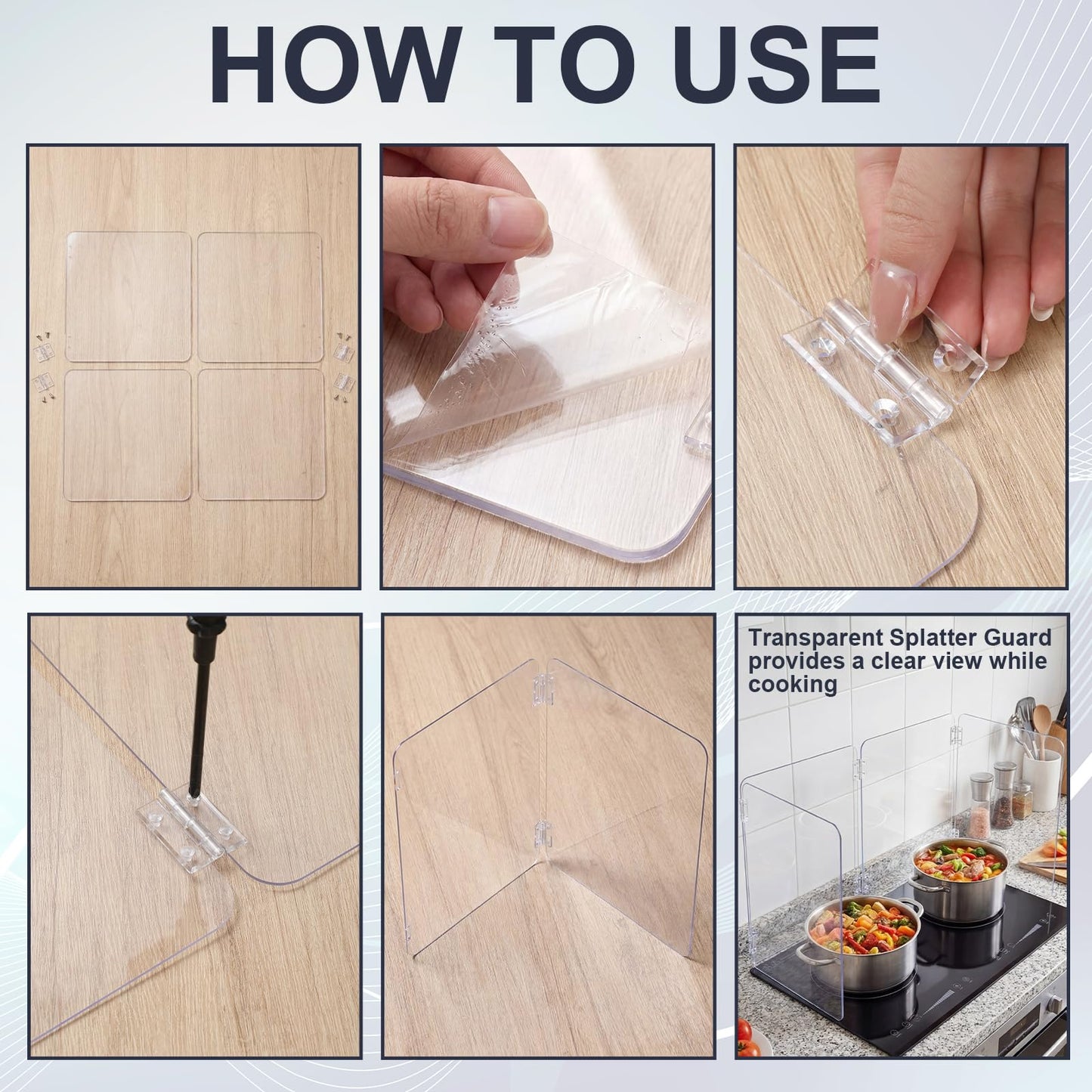 HOW TO USE

Transparent Splatter Guard provides a clear view while cooking