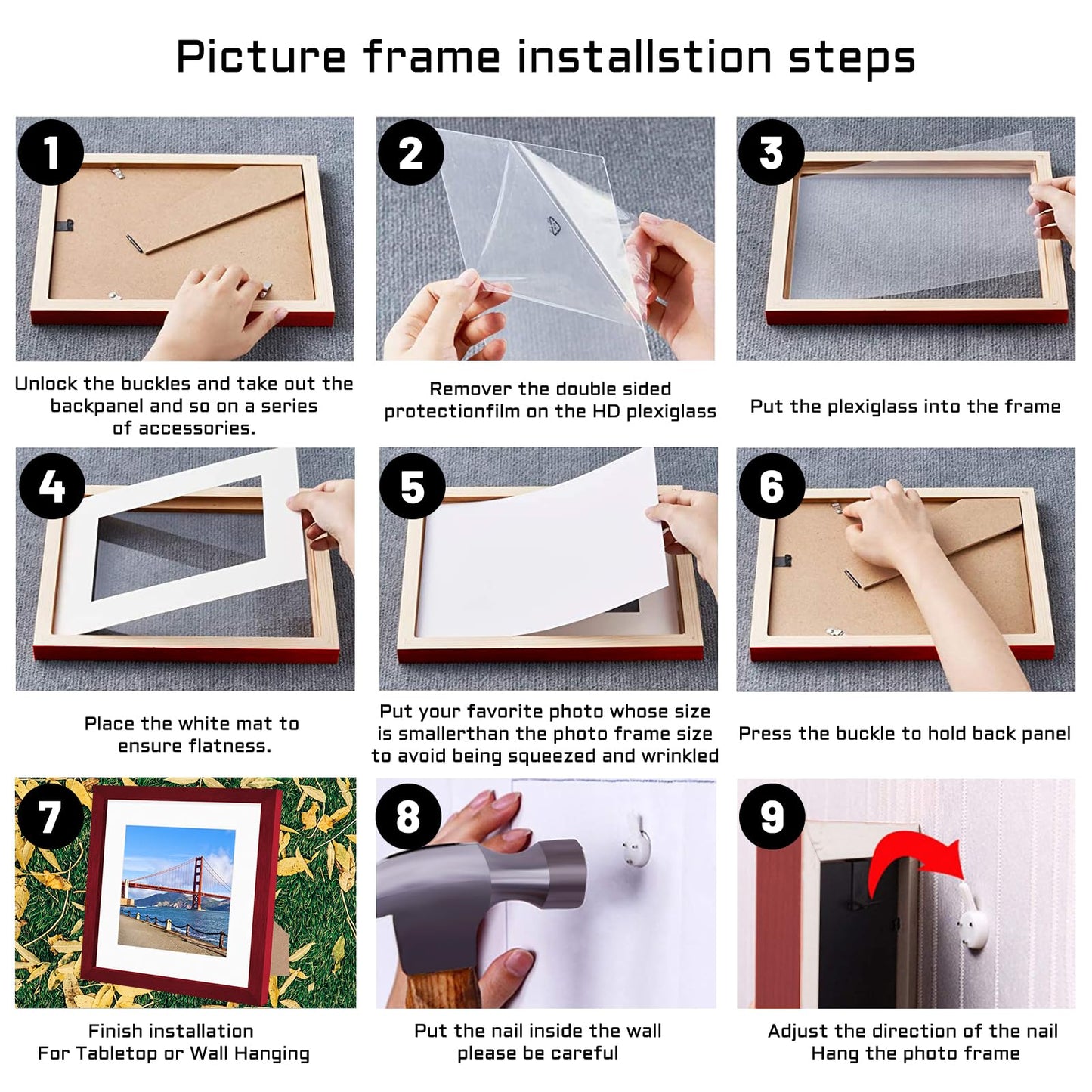 Picture frame installstion steps

1

Unlock the buckles and take out the backpanel and so on a series of accessories.

2

Remover the double sided protectionfilm on the HD plexiglass

3

Put the plexiglass into the frame

4

Place the white mat to ensure flatness.

5

Put your favorite photo whose size is smallerthan the photo frame size to avoid being squeezed and wrinkled

6

Press the buckle to hold back panel

7

Finish installation
For Tabletop or Wall Hanging

8

Put the nail inside the wall
please be careful

9

Adjust the direction of the nail
Hang the photo frame