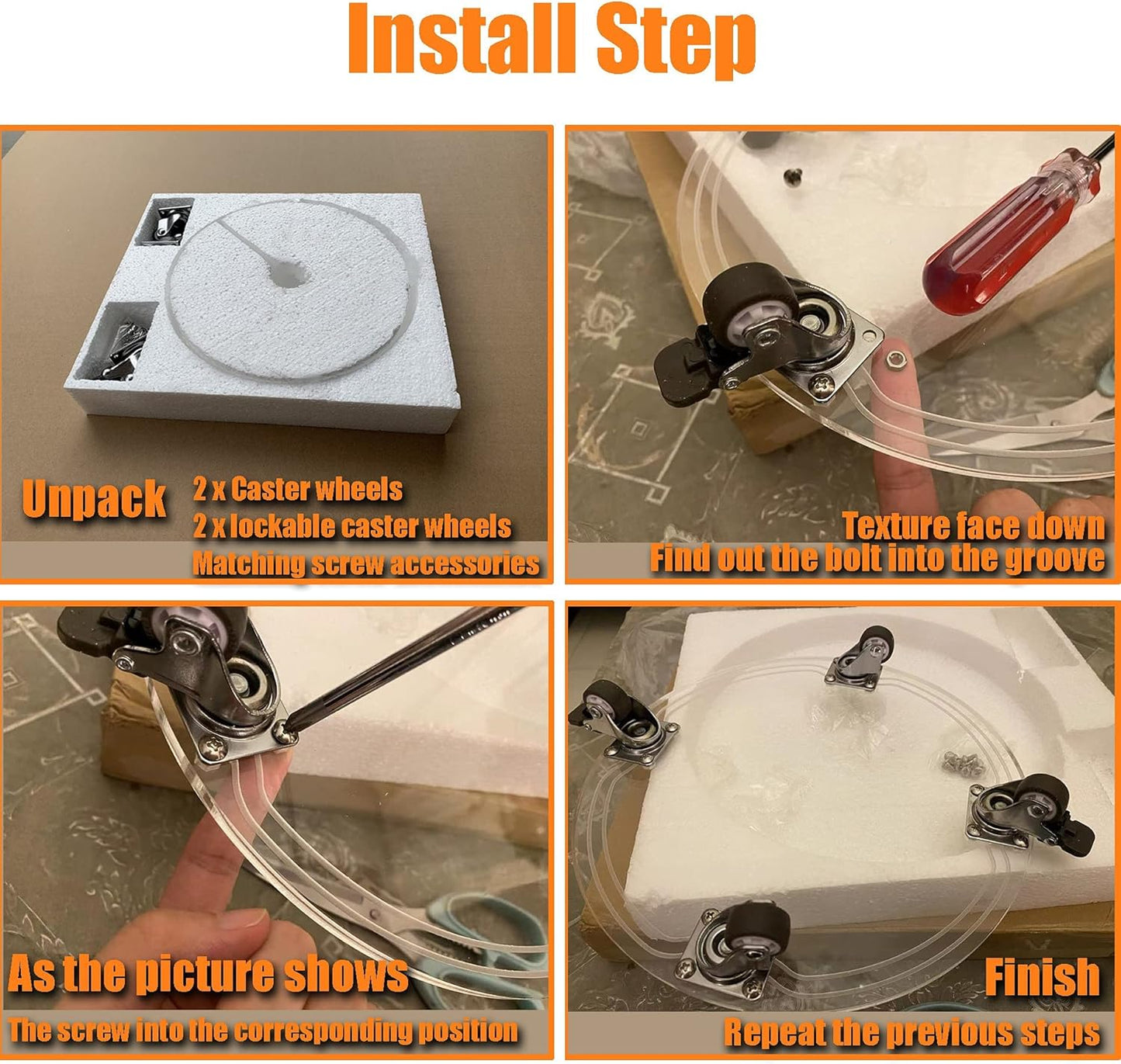 Install Step

Unpack
2 x Caster wheels
2 x lockable caster wheels
Matching screw accessories

Texture face down
Find out the bolt into the groove

As the picture shows
The screw into the corresponding position

Finish
Repeat the previous steps