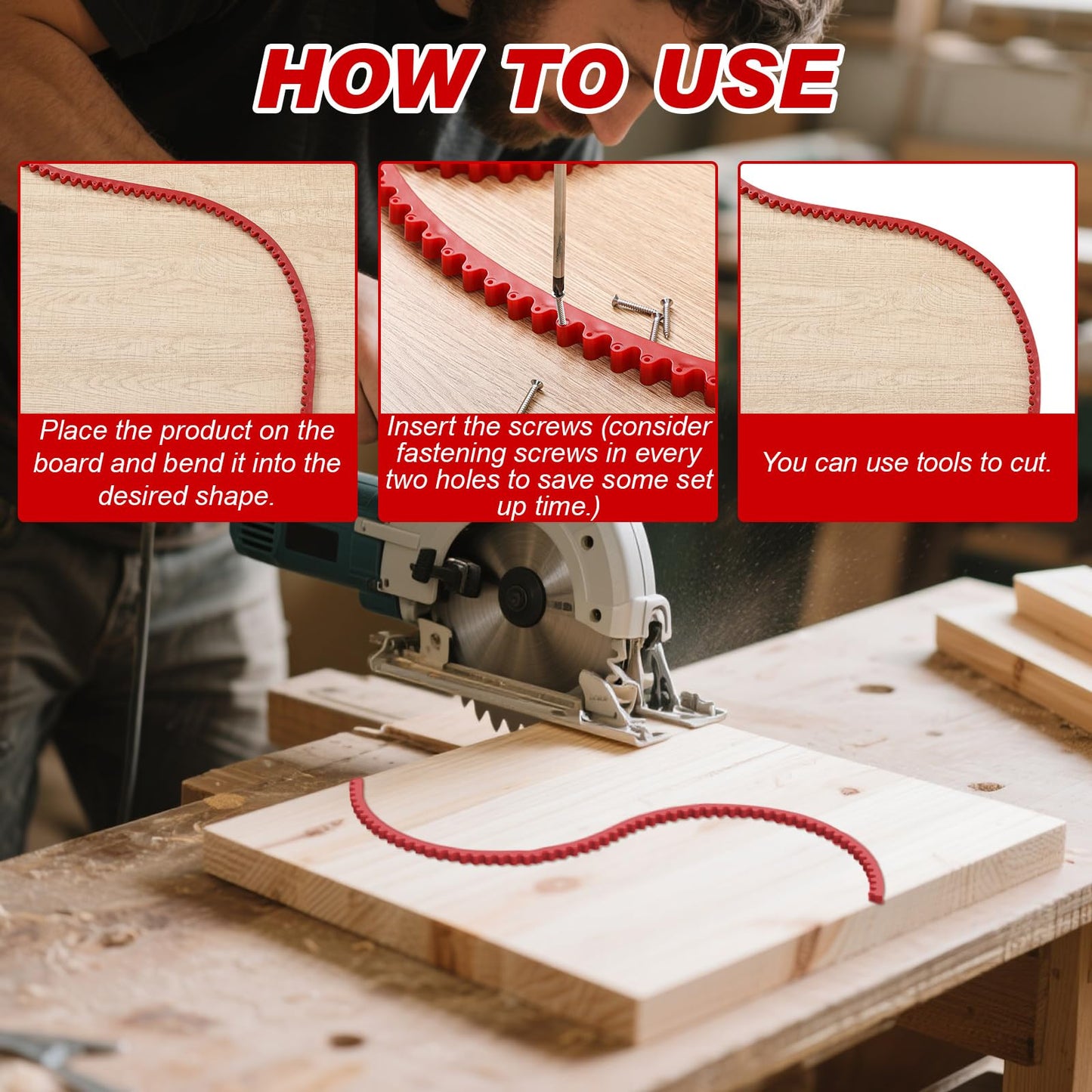 HOW TO USE

Place the product on the board and bend it into the desired shape.

Insert the screws (consider fastening screws in every two holes to save some set up time.)

You can use tools to cut.