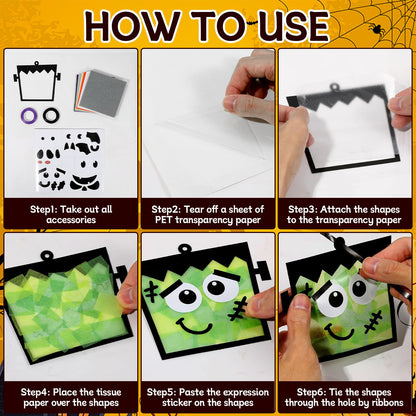 HOW TO USE

Step1: Take out all accessories

Step2: Tear off a sheet of PET transparency paper

Step3: Attach the shapes to the transparency paper

Step4: Place the tissue paper over the shapes

Step5: Paste the expression sticker on the shapes

Step6: Tie the shapes through the hole by ribbons