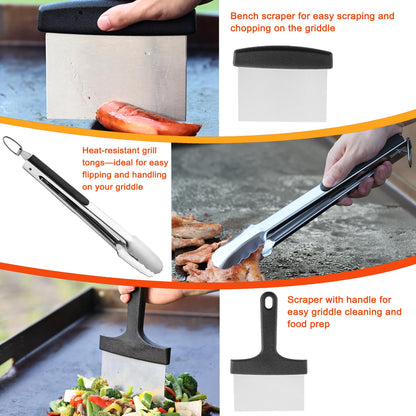 Bench scraper for easy scraping and chopping on the griddle

Heat-resistant grill tongs—ideal for easy flipping and handling on your griddle

Scraper with handle for easy griddle cleaning and food prep