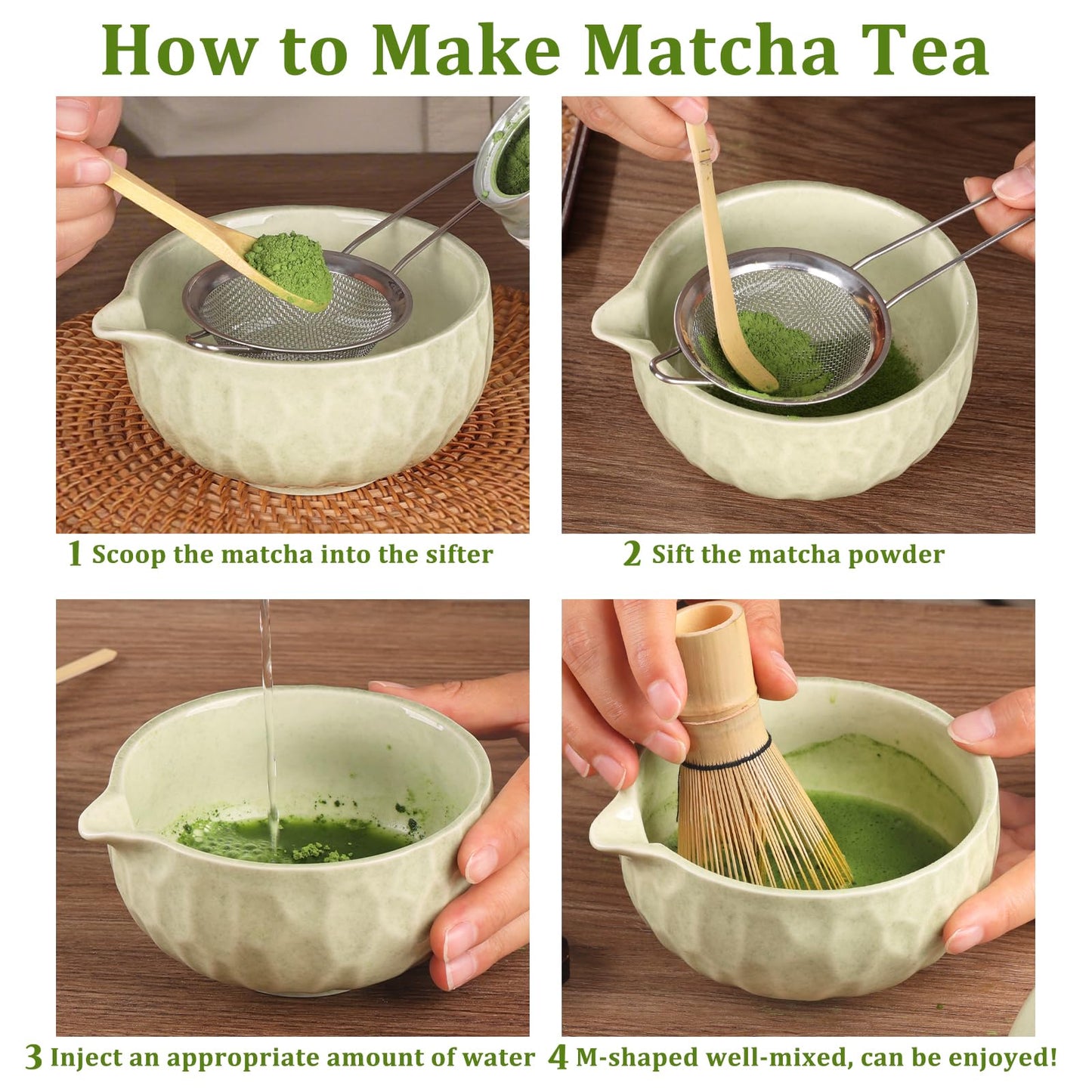 How to Make Matcha Tea

1 Scoop the matcha into the sifter

2 Sift the matcha powder

3 Inject an appropriate amount of water

4 M-shaped well-mixed, can be enjoyed!