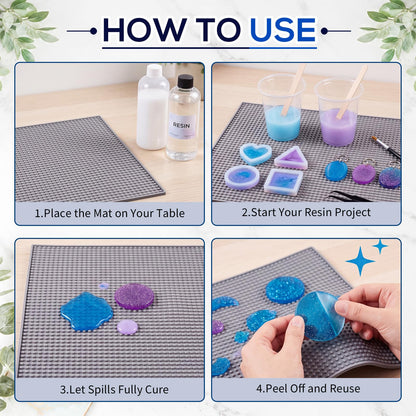 HOW TO USE

RESIN

1.Place the Mat on Your Table

2.Start Your Resin Project

3.Let Spills Fully Cure

4.Peel Off and Reuse