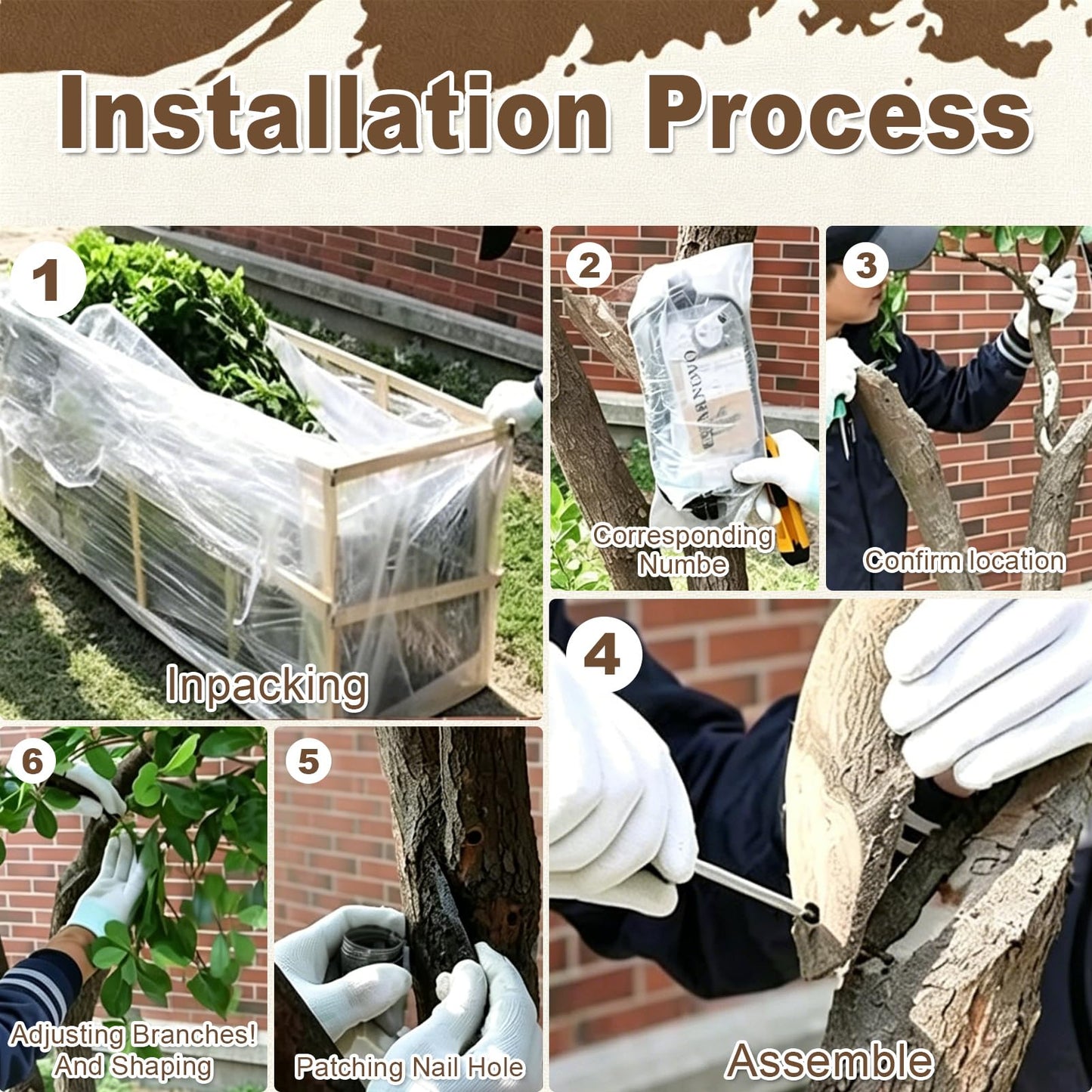 Installation Process

1

Inpacking

2

ARNOVO

Corresponding Numbe

3

Confirm location

4

Assemble

6

Adjusting Branches! And Shaping

5

Patching Nail Hole