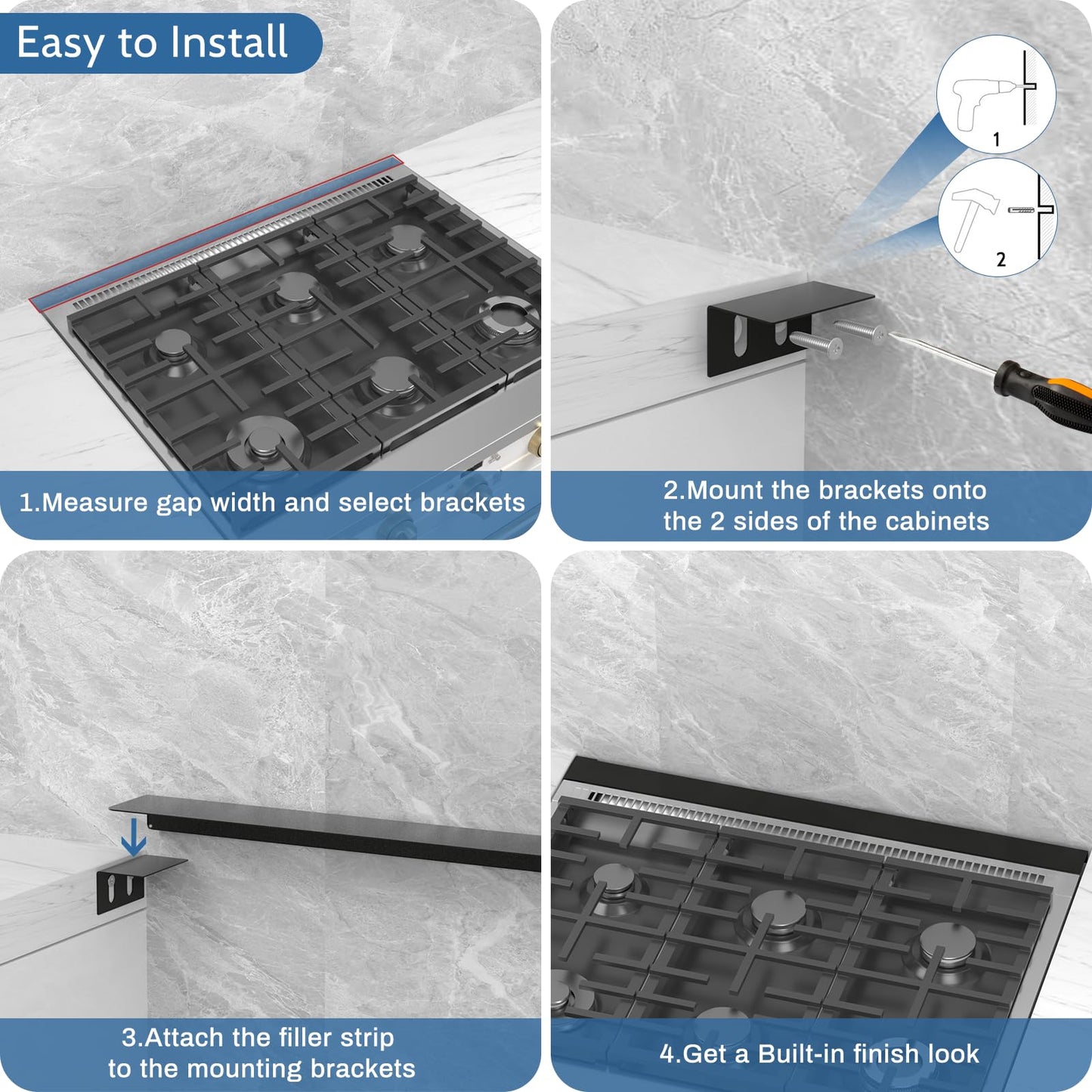 Easy to Install

1.Measure gap width and select brackets

1

2

2.Mount the brackets onto the 2 sides of the cabinets

3.Attach the filler strip to the mounting brackets

4.Get a Built-in finish look